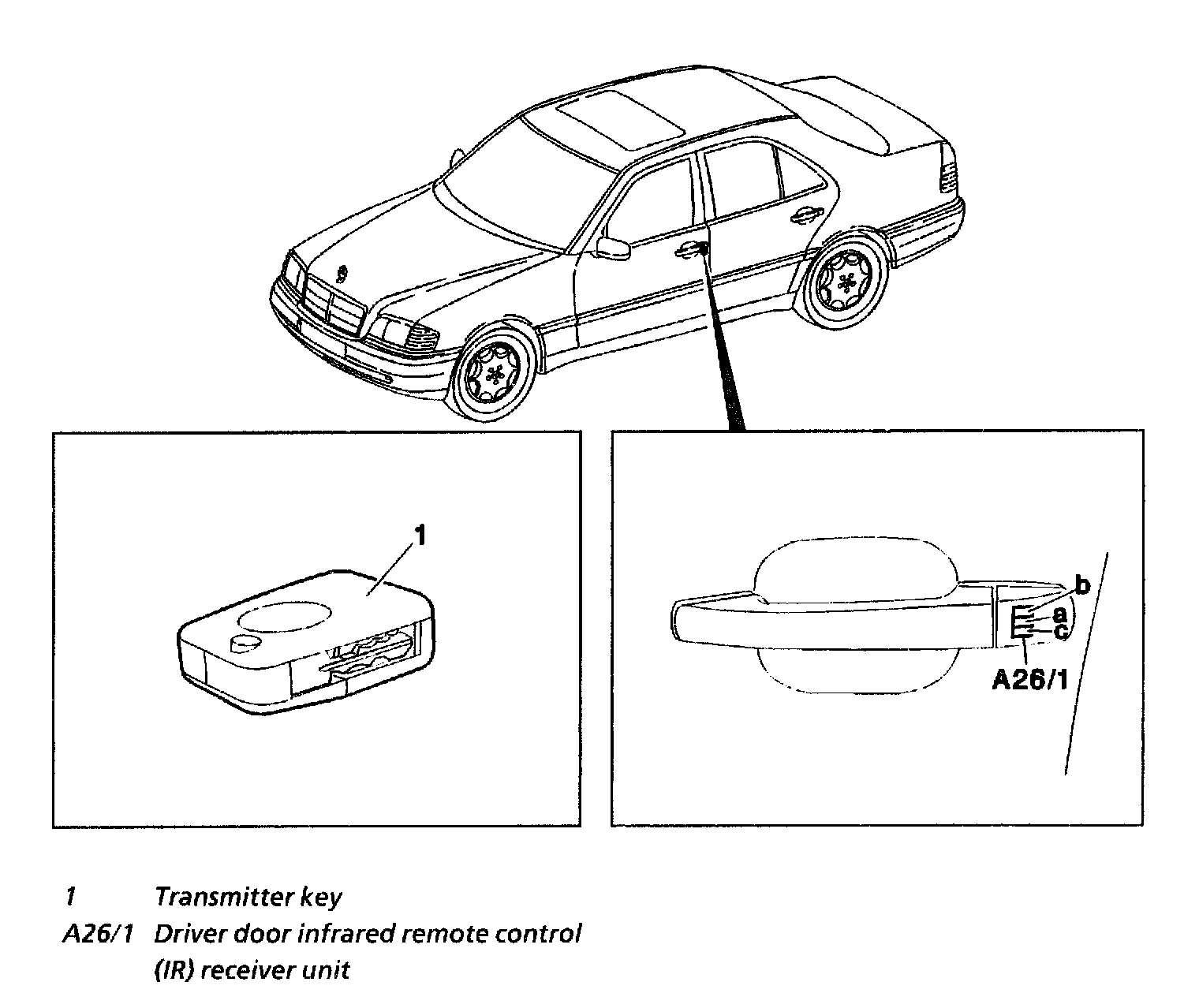 1

b
a
c
A26/1

1 Transmitter key
A26/1 Driver door infrared remote control (IR) receiver unit