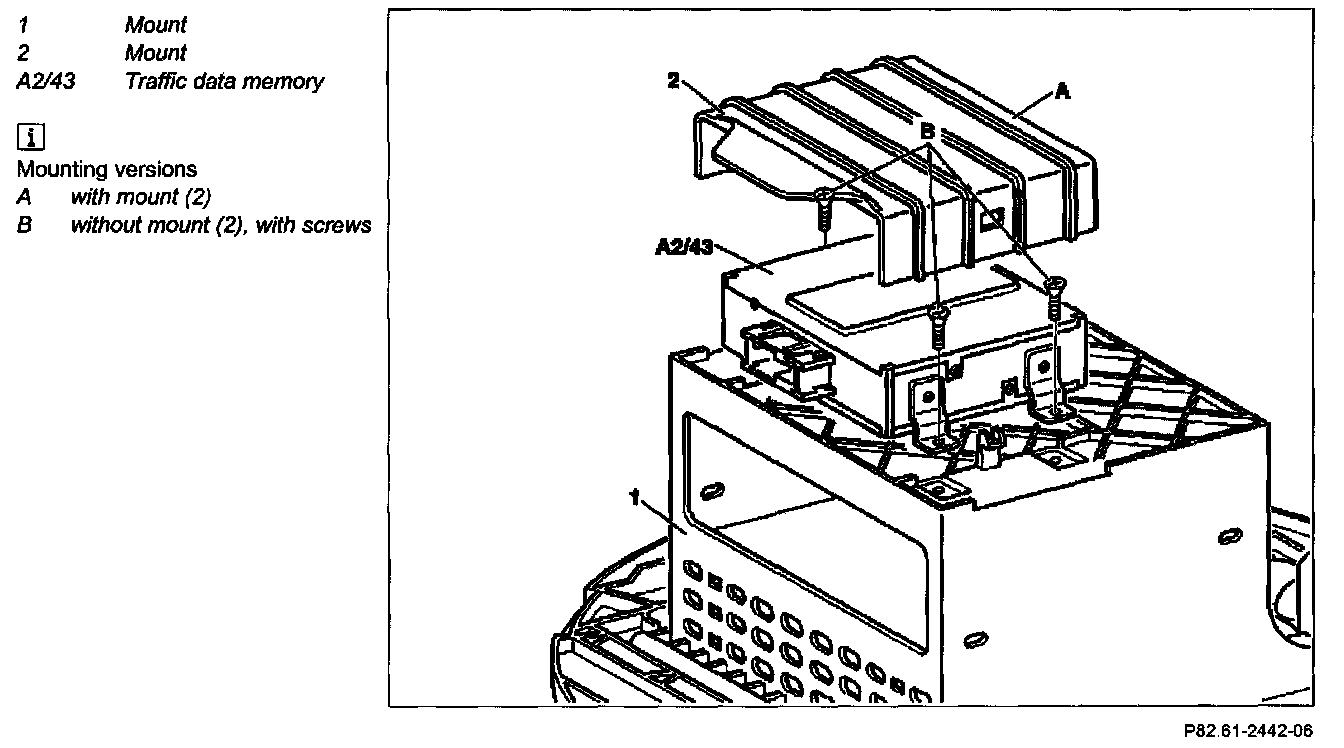 1 Mount
2 Mount
A2/43 Traffic data memory

i
Mounting versions
A with mount (2)
B without mount (2), with screws

2
A
B
A2/43
1

P82.61-2442-06