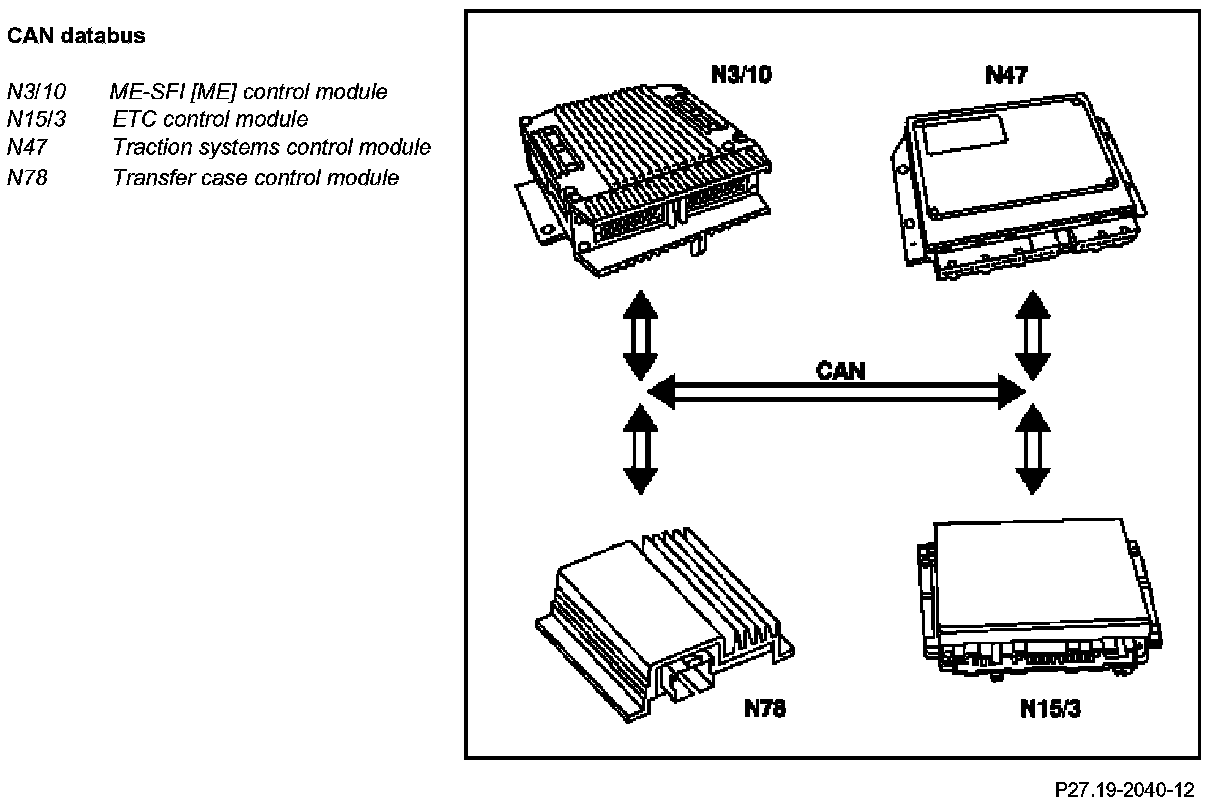 CAN databus

N3/10 ME-SFI [ME] control module
N15/3 ETC control module
N47 Traction systems control module
N78 Transfer case control module

N3/10

N47

CAN

N78

N15/3

P27.19-2040-12