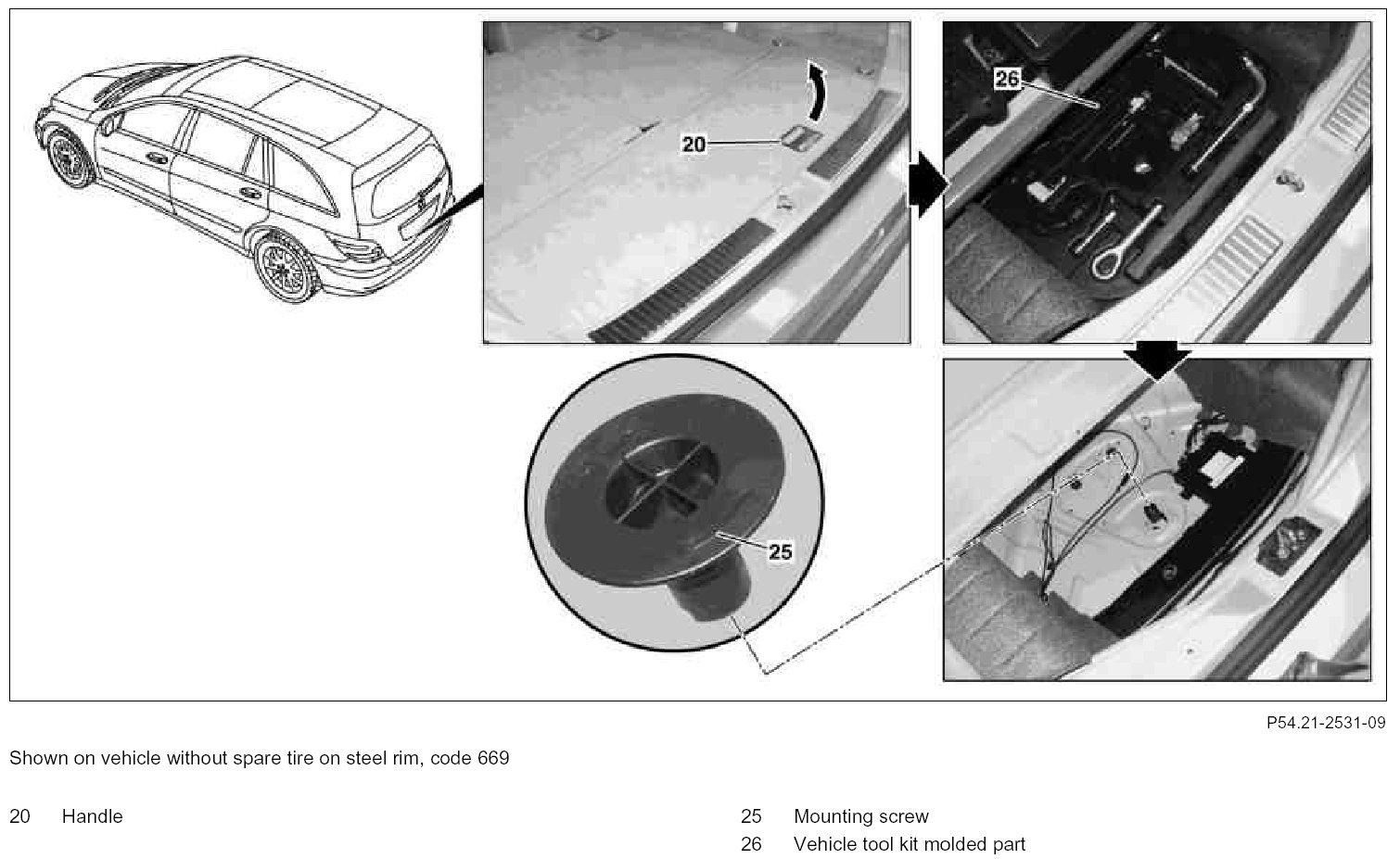 20

26

25

P54.21-2531-09

Shown on vehicle without spare tire on steel rim, code 669

20 Handle

25 Mounting screw
26 Vehicle tool kit molded part