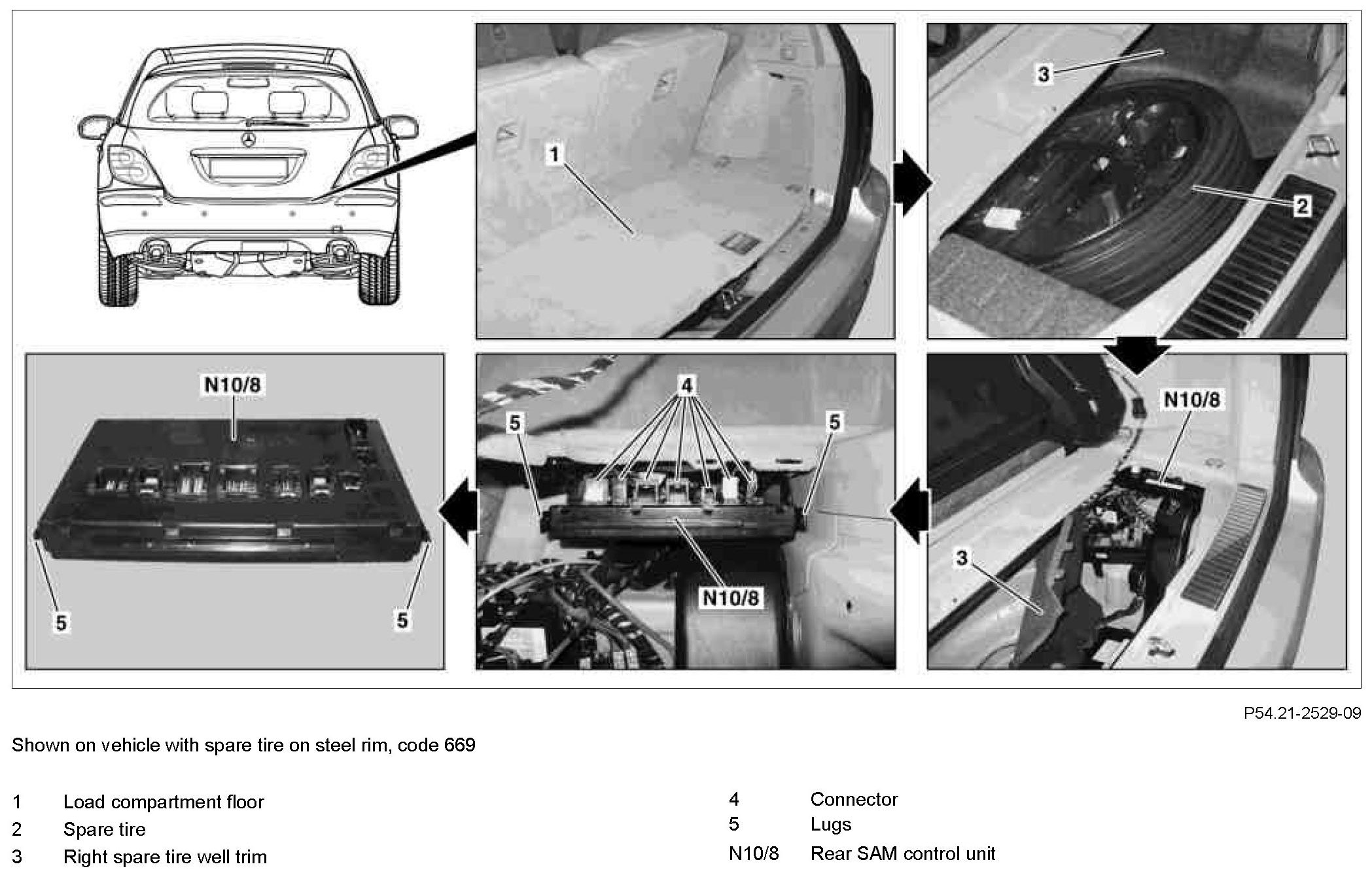 1

3

2

N10/8

5

5

4

5

5

N10/8

N10/8

3

P54.21-2529-09

Shown on vehicle with spare tire on steel rim, code 669

1 Load compartment floor
2 Spare tire
3 Right spare tire well trim

4 Connector
5 Lugs
N10/8 Rear SAM control unit