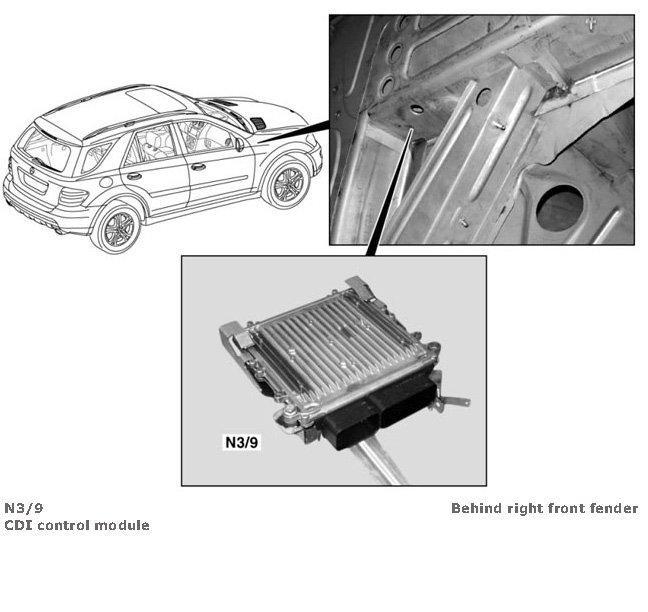 N3/9

N3/9
CDI control module

Behind right front fender