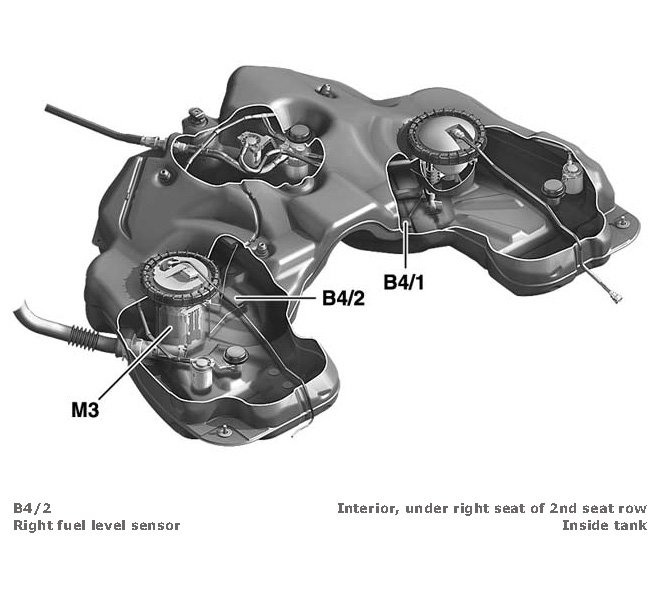 B4/1

B4/2

M3

B4/2
Right fuel level sensor

Interior, under right seat of 2nd seat row
Inside tank