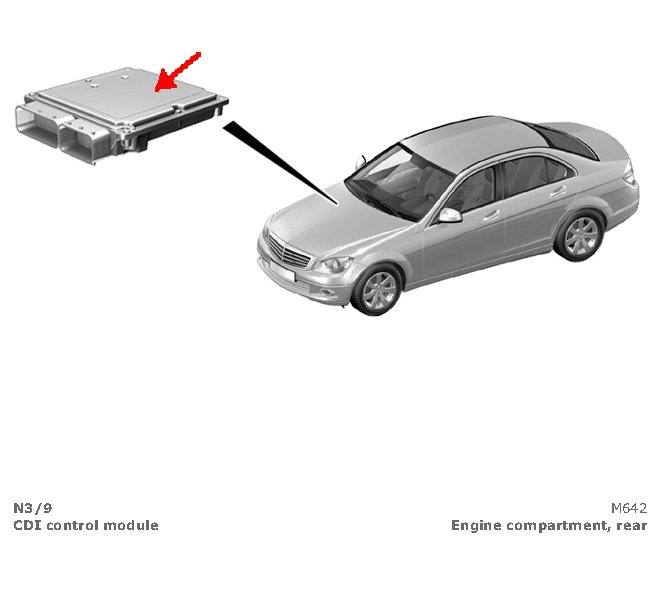 N3/9
CDI control module

M642
Engine compartment, rear