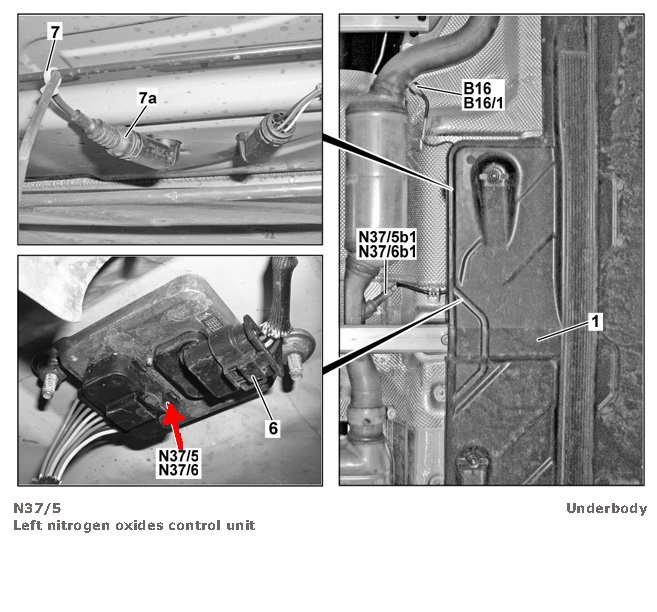 7

7a

6

N37/5
N37/6

B16
B16/1

N37/5b1
N37/6b1

1

N37/5
Left nitrogen oxides control unit

Underbody