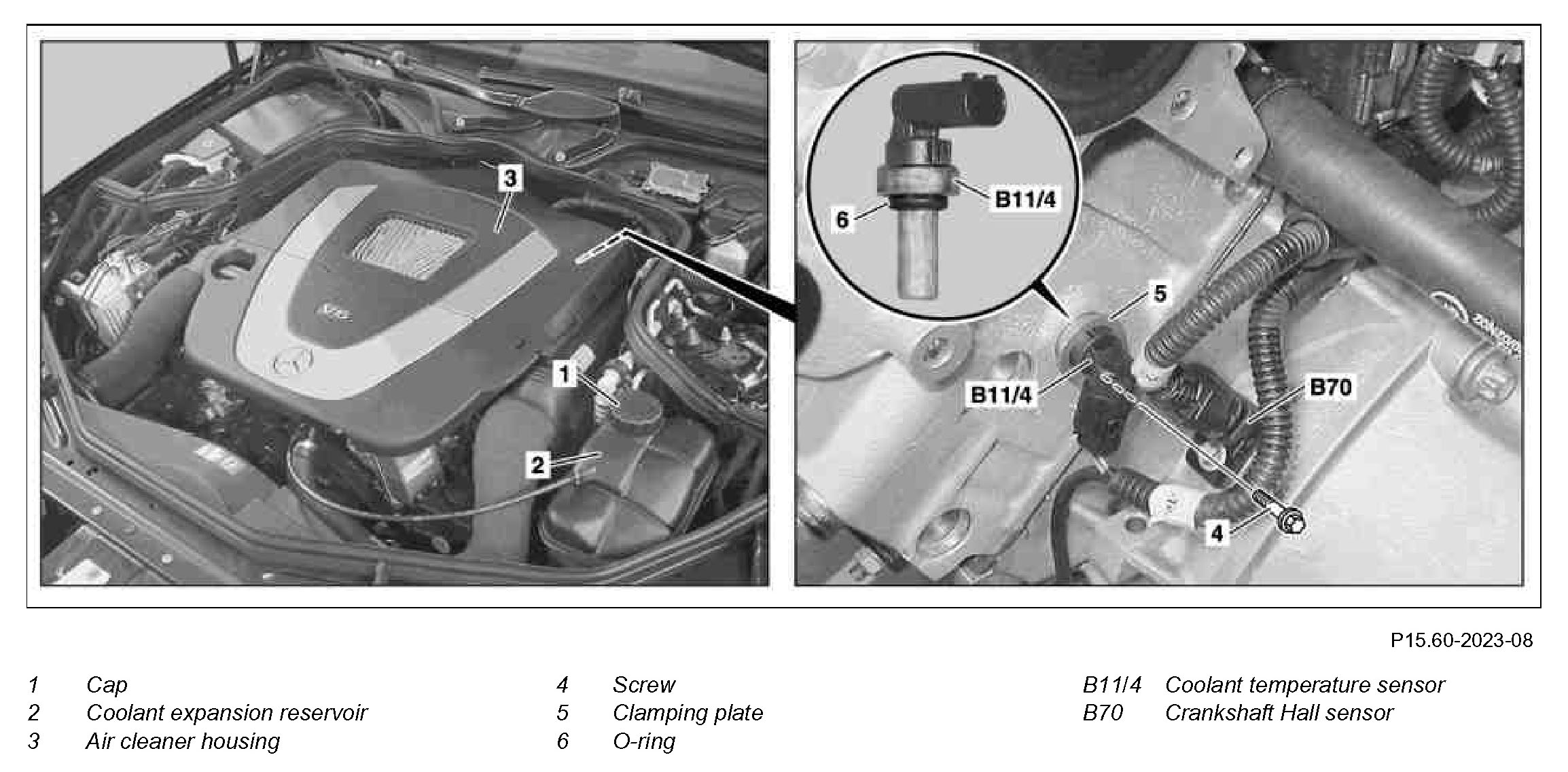 3
1
2
6
B11/4
5
B11/4
B70
4

P15.60-2023-08

1 Cap
2 Coolant expansion reservoir
3 Air cleaner housing

4 Screw
5 Clamping plate
6 O-ring

B11/4 Coolant temperature sensor
B70 Crankshaft Hall sensor