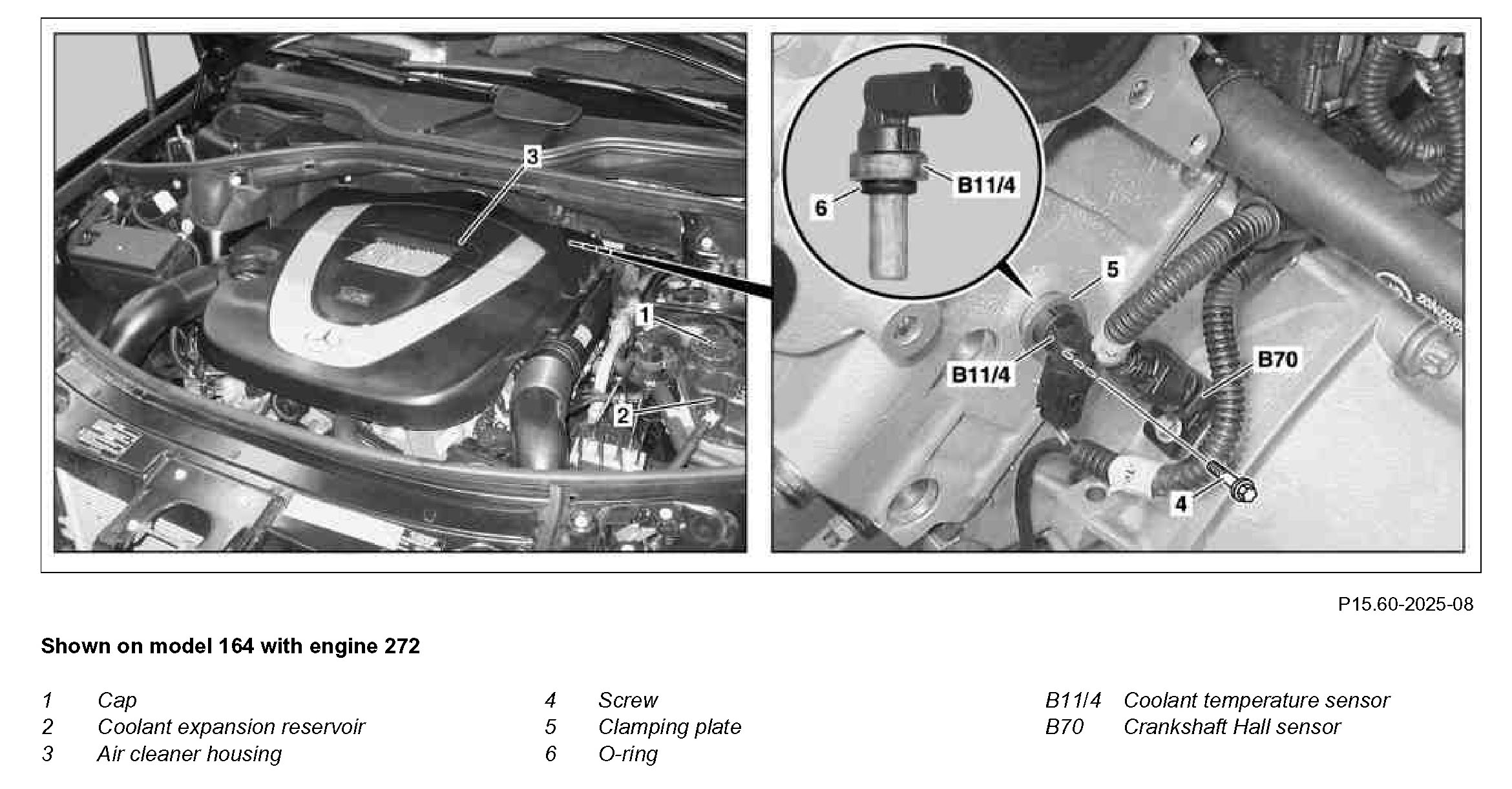 3
1
2

B11/4
6
5
B11/4
B70
4

P15.60-2025-08

**Shown on model 164 with engine 272**

1 Cap
2 Coolant expansion reservoir
3 Air cleaner housing

4 Screw
5 Clamping plate
6 O-ring

B11/4 Coolant temperature sensor
B70 Crankshaft Hall sensor