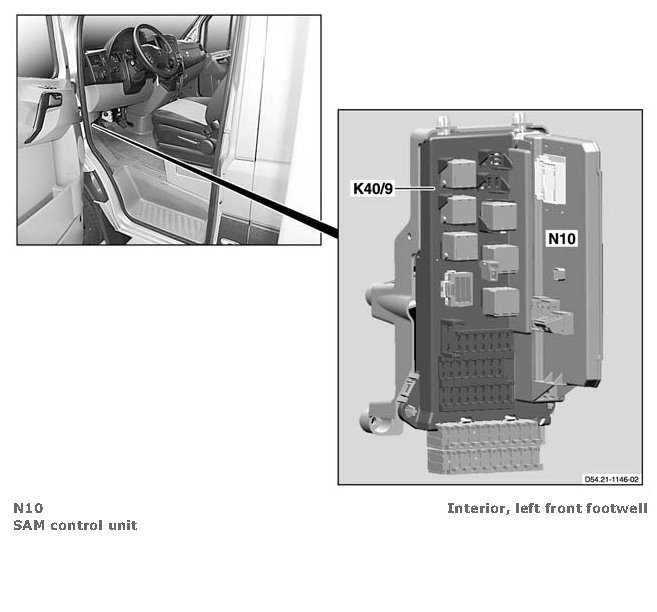 K40/9

N10

D54.21-1146-02

N10
SAM control unit

Interior, left front footwell