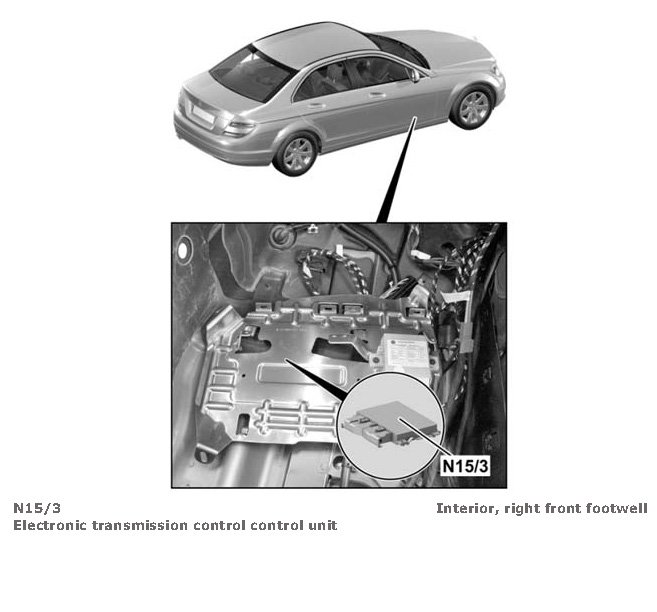 N15/3

N15/3
Electronic transmission control control unit

Interior, right front footwell