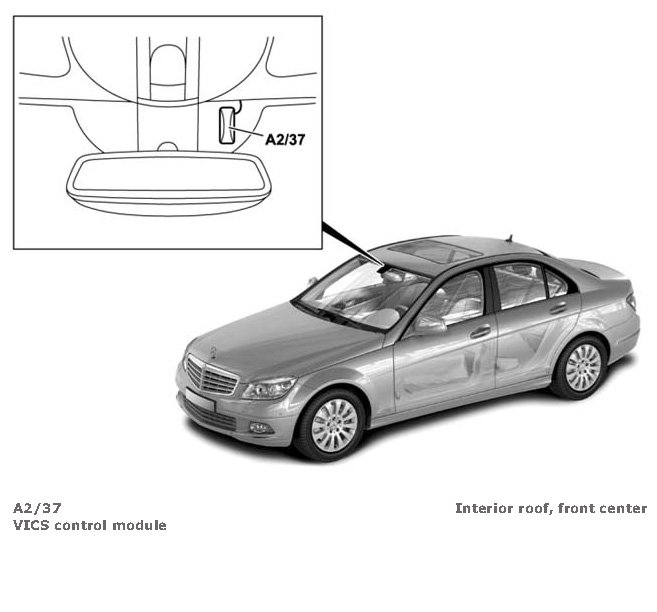 A2/37

A2/37
VICS control module

Interior roof, front center