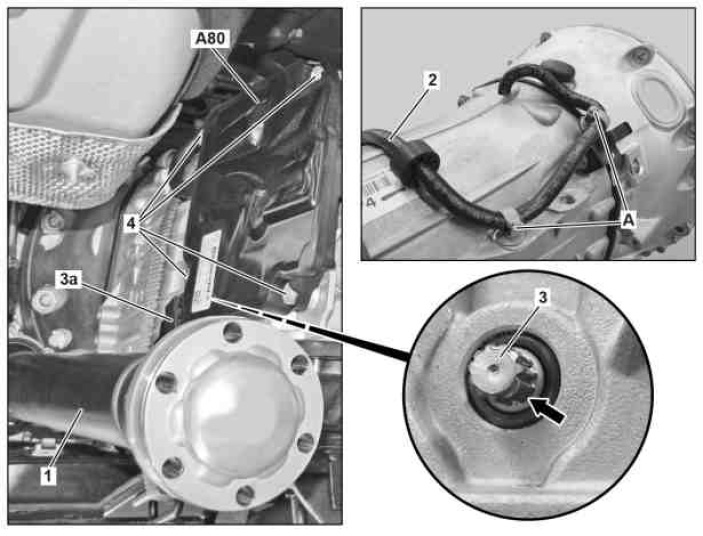 A80
4
3a
1
2
A
3