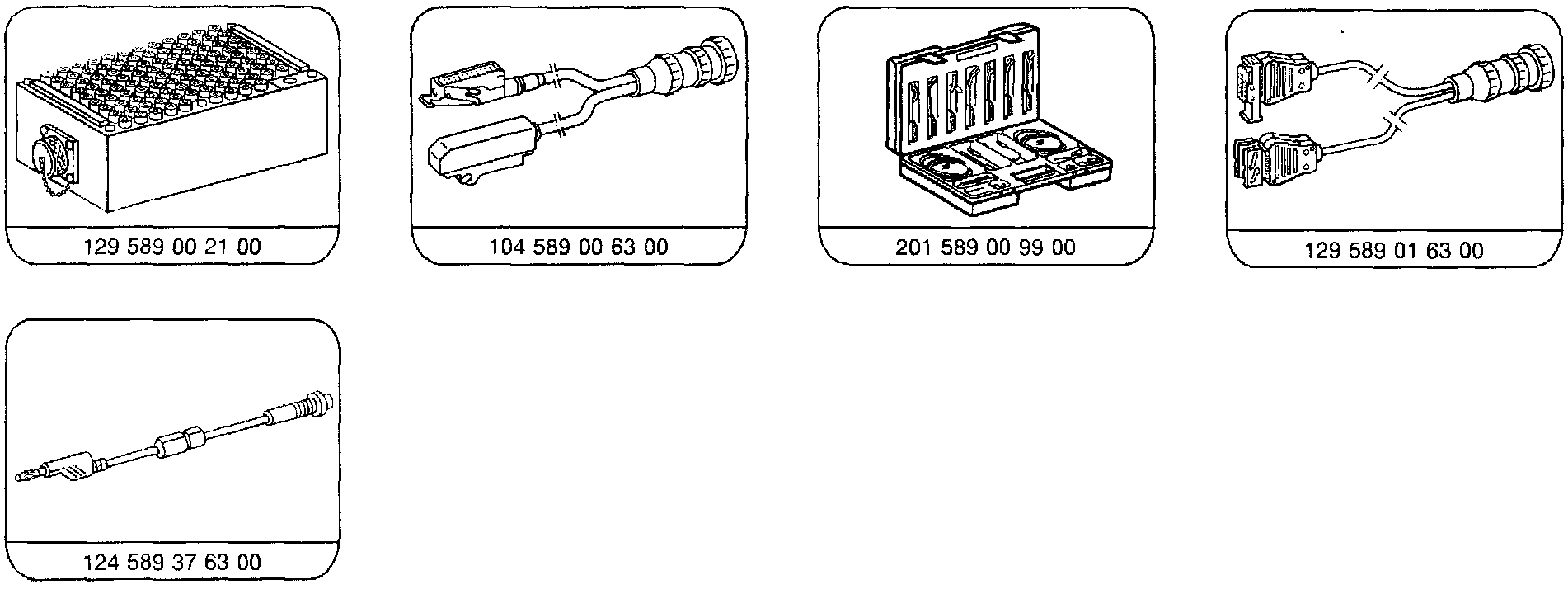 129 589 00 21 00

104 589 00 63 00

201 589 00 99 00

129 589 01 63 00

124 589 37 63 00