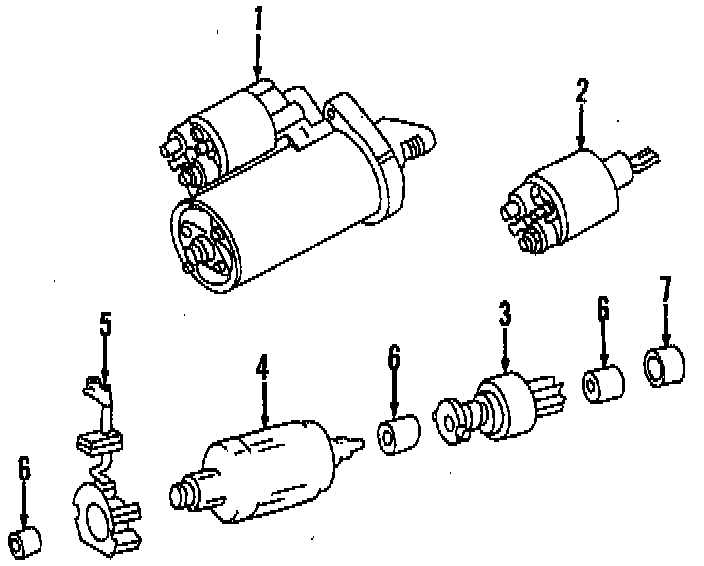 1
2
5
4
6
3
6
7
6