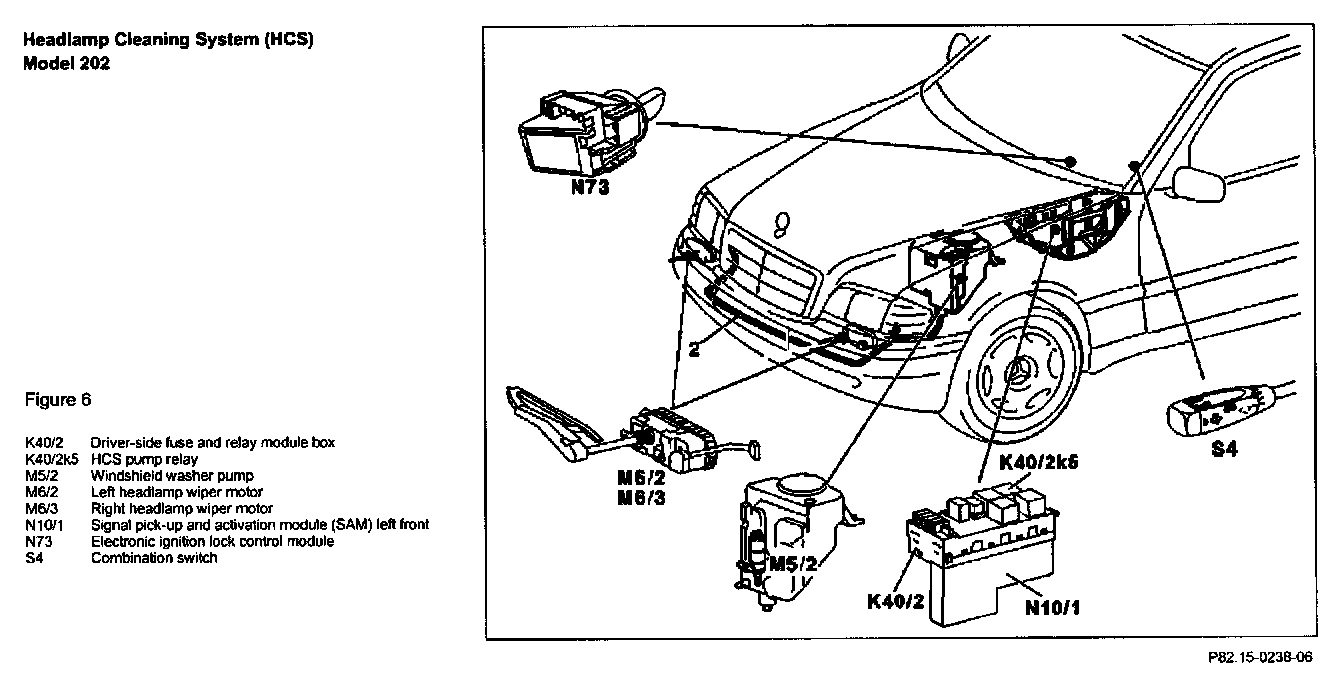 Headlamp Cleaning System (HCS)
Model 202

Figure 6

K40/2 Driver-side fuse and relay module box
K40/2k5 HCS pump relay
M5/2 Windshield washer pump
M6/2 Left headlamp wiper motor
M6/3 Right headlamp wiper motor
N10/1 Signal pick-up and activation module (SAM) left front
N73 Electronic ignition lock control module
S4 Combination switch

N73
2
M6/2
M6/3
M5/2
K40/2k5
K40/2
N10/1
S4

P82.15-0238-06