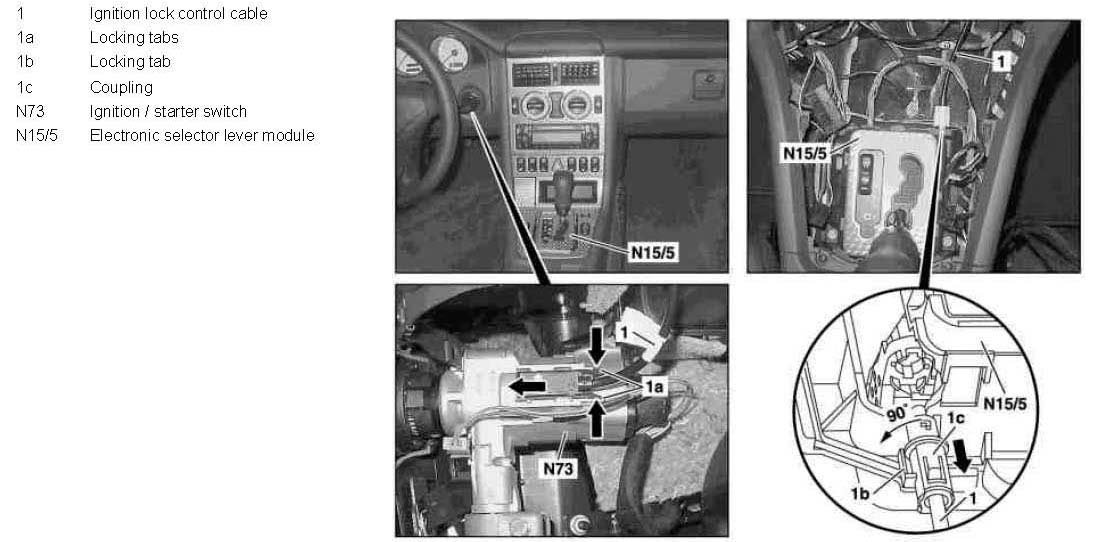 | | |
|---|---|
| 1 | Ignition lock control cable |
| 1a | Locking tabs |
| 1b | Locking tab |
| 1c | Coupling |
| N73 | Ignition / starter switch |
| N15/5 | Electronic selector lever module |

N15/5

1

N15/5

1

1a

N73

N15/5

90°

1c

1b

1