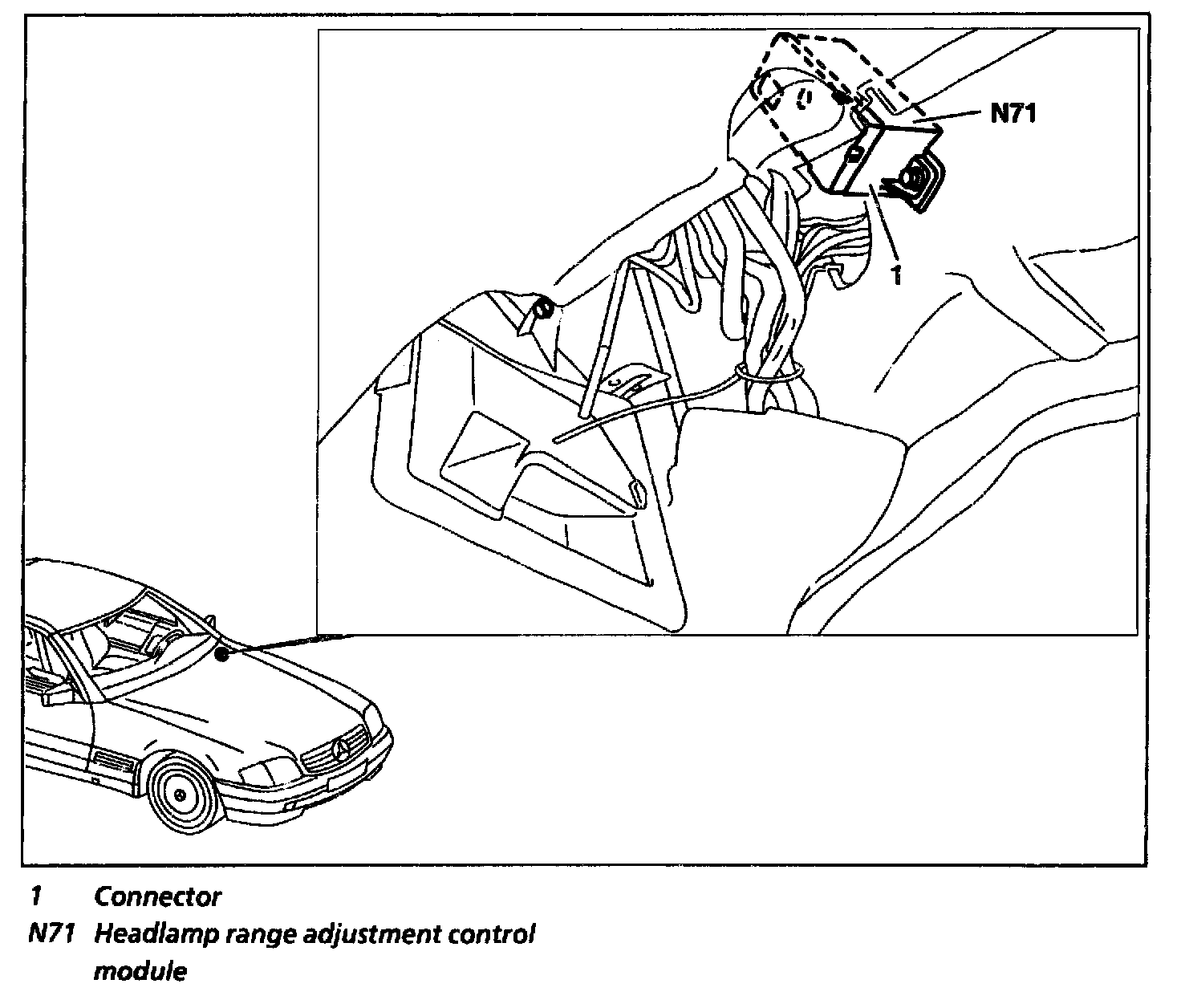 N71

1

1 Connector
N71 Headlamp range adjustment control module