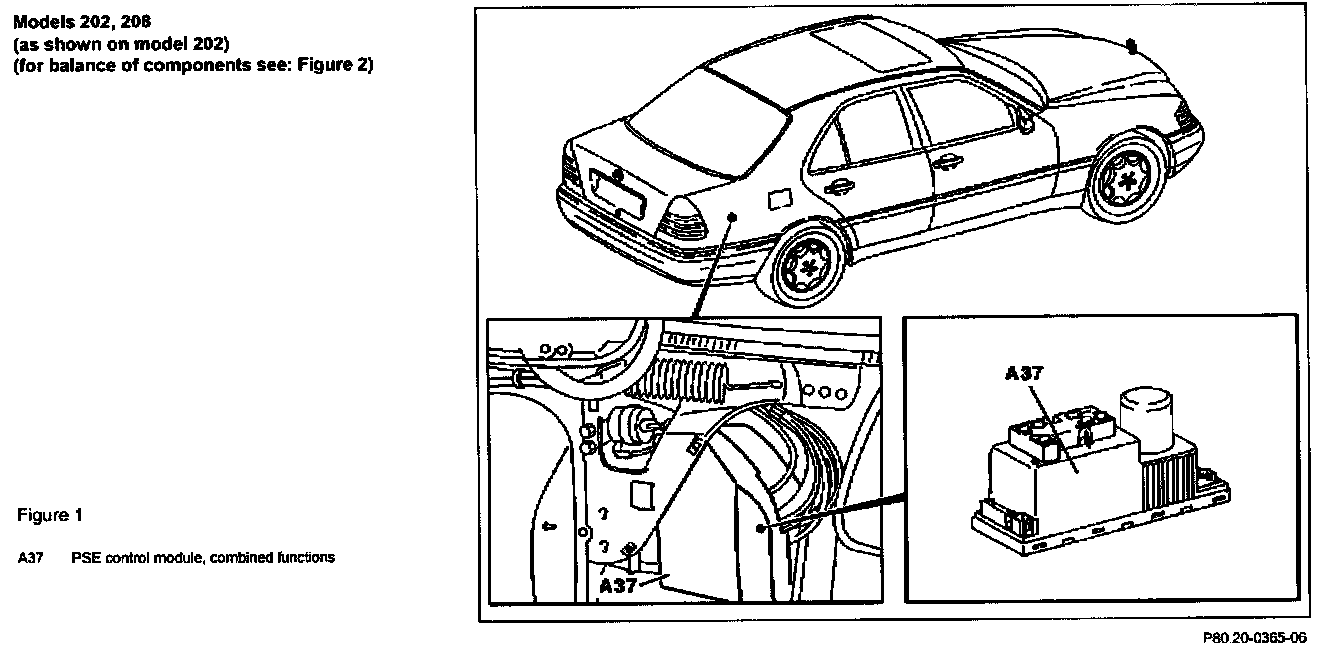 Models 202, 208
(as shown on model 202)
(for balance of components see: Figure 2)

Figure 1

A37 PSE control module, combined functions

A37

A37

P80.20-0365-06