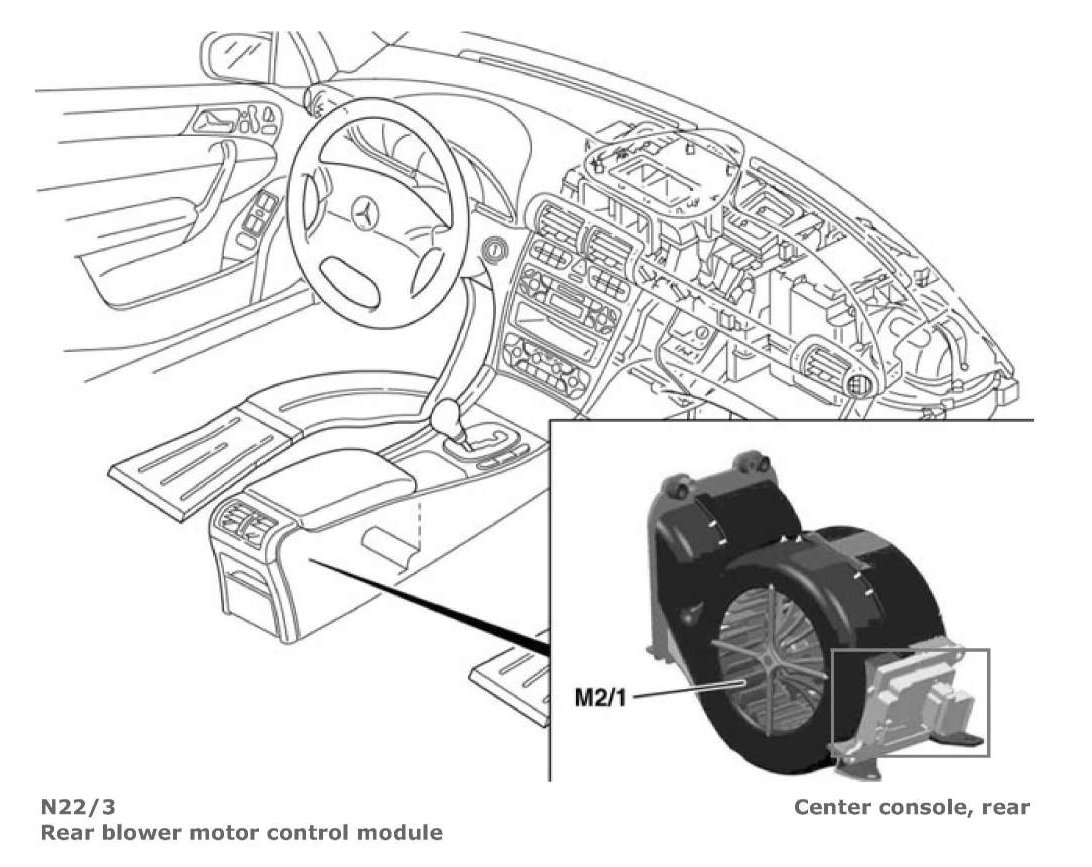 M2/1

N22/3
Rear blower motor control module

Center console, rear