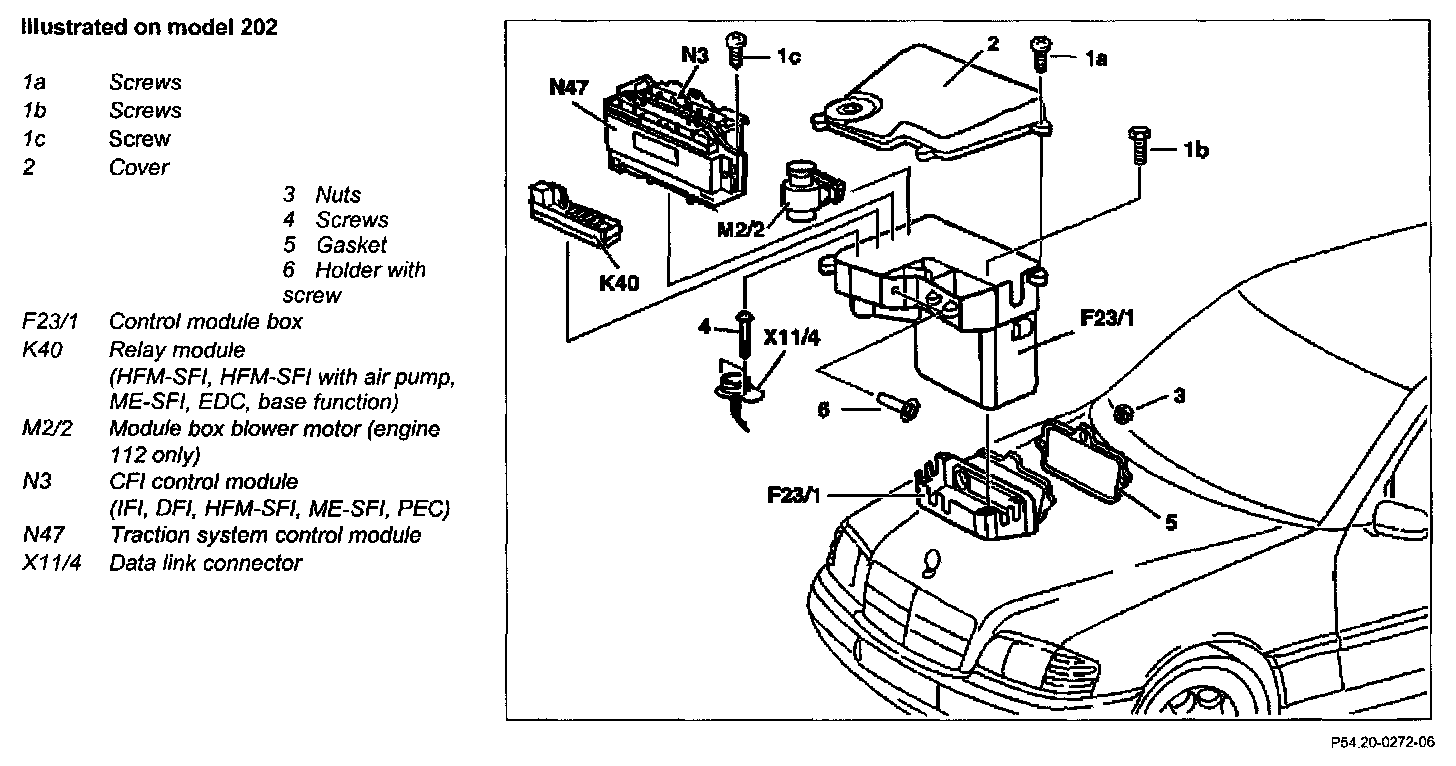 Illustrated on model 202

1a Screws
1b Screws
1c Screw
2 Cover
3 Nuts
4 Screws
5 Gasket
6 Holder with screw
F23/1 Control module box
K40 Relay module (HFM-SFI, HFM-SFI with air pump, ME-SFI, EDC, base function)
M2/2 Module box blower motor (engine 112 only)
N3 CFI control module (IFI, DFI, HFM-SFI, ME-SFI, PEC)
N47 Traction system control module
X11/4 Data link connector

N3
1c
2
1a
N47
1b
M2/2
K40
4
X11/4
F23/1
6
3
F23/1
5

P54.20-0272-06