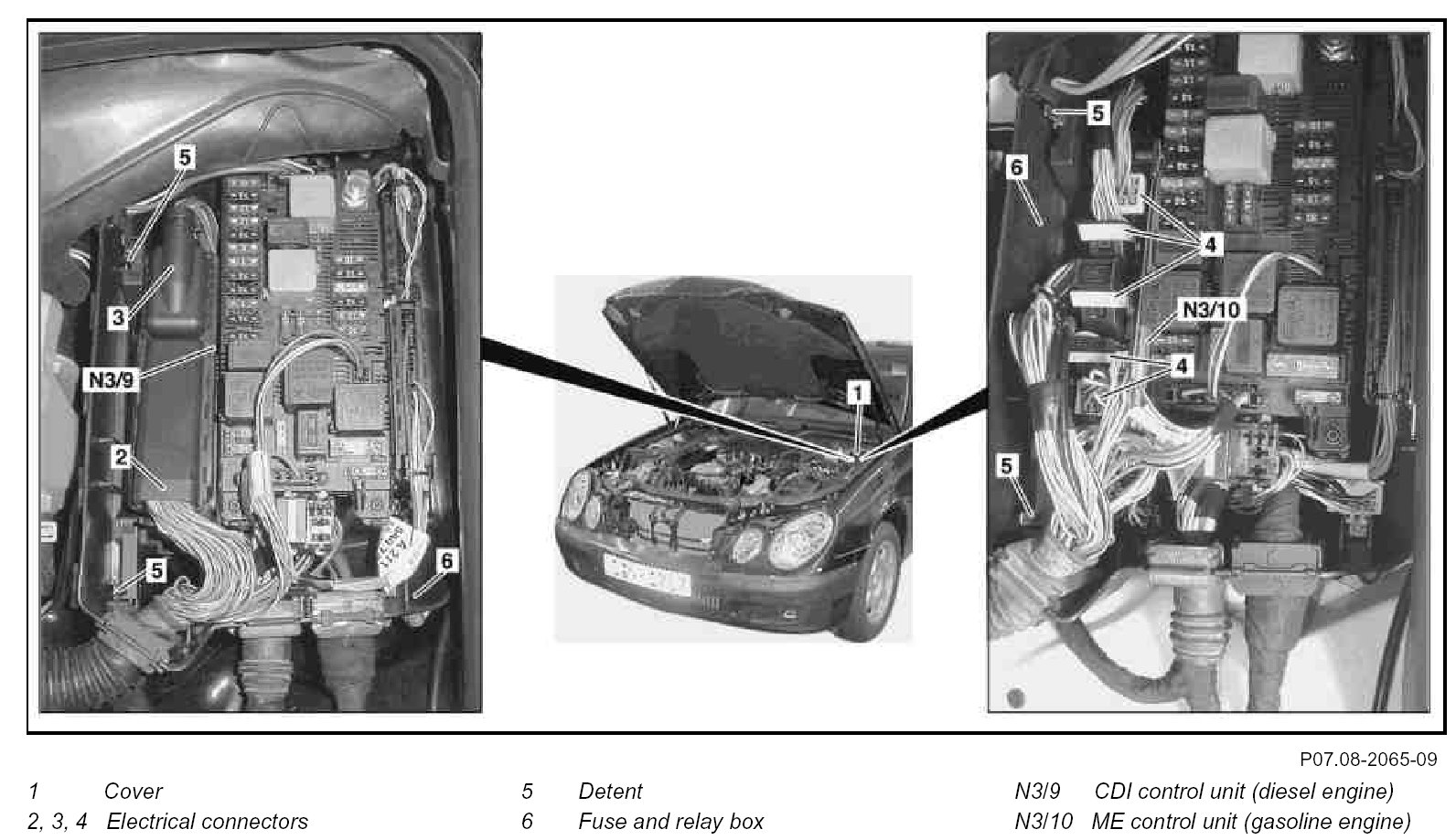 5
3
N3/9
2
5
6
1
5
6
4
N3/10
4
5

P07.08-2065-09

1 Cover
2, 3, 4 Electrical connectors

5 Detent
6 Fuse and relay box

N3/9 CDI control unit (diesel engine)
N3/10 ME control unit (gasoline engine)