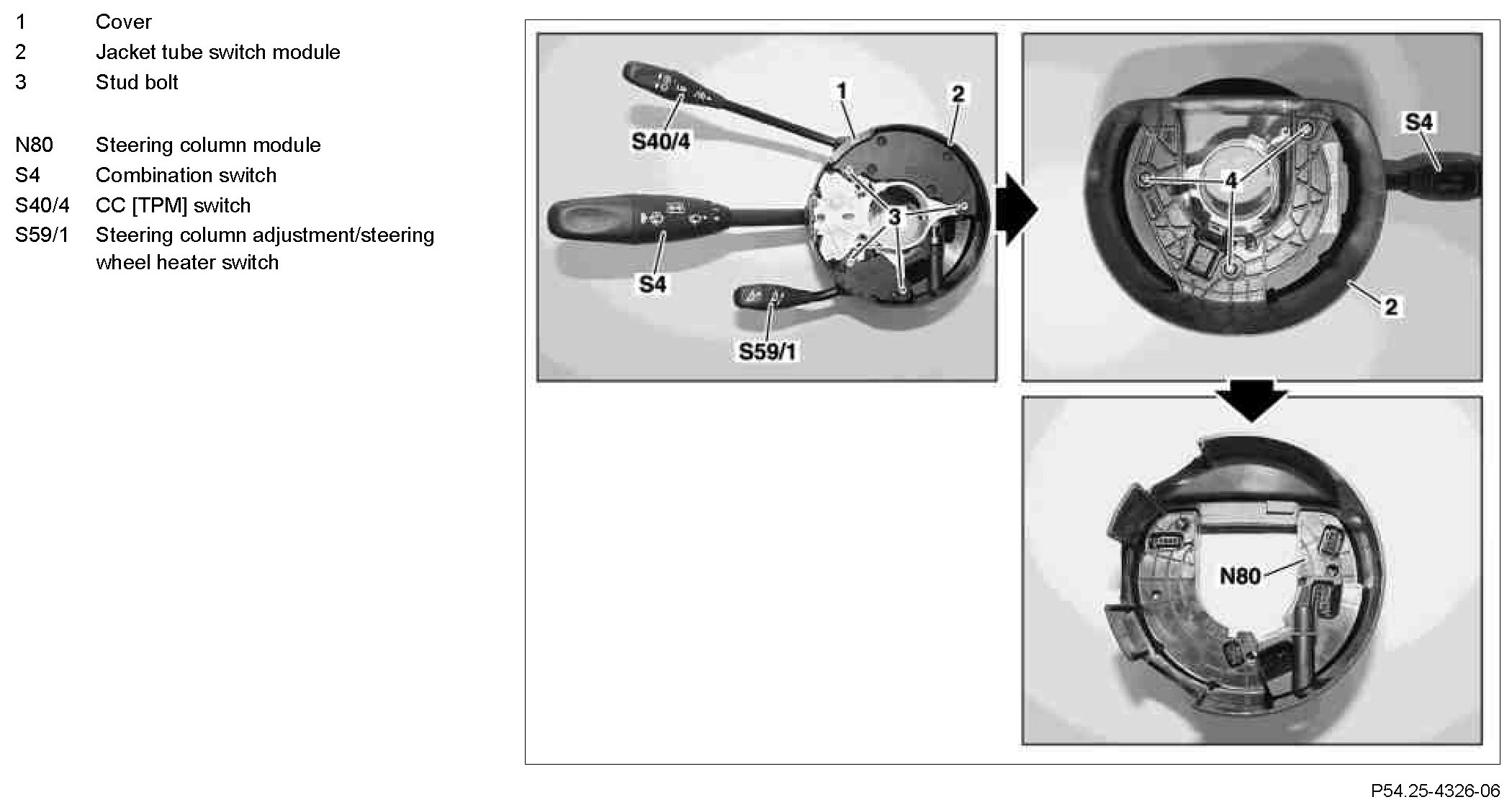 1 Cover
2 Jacket tube switch module
3 Stud bolt

N80 Steering column module
S4 Combination switch
S40/4 CC [TPM] switch
S59/1 Steering column adjustment/steering wheel heater switch

S40/4
1
2
3
S4
S59/1
S4
4
2
N80

P54.25-4326-06