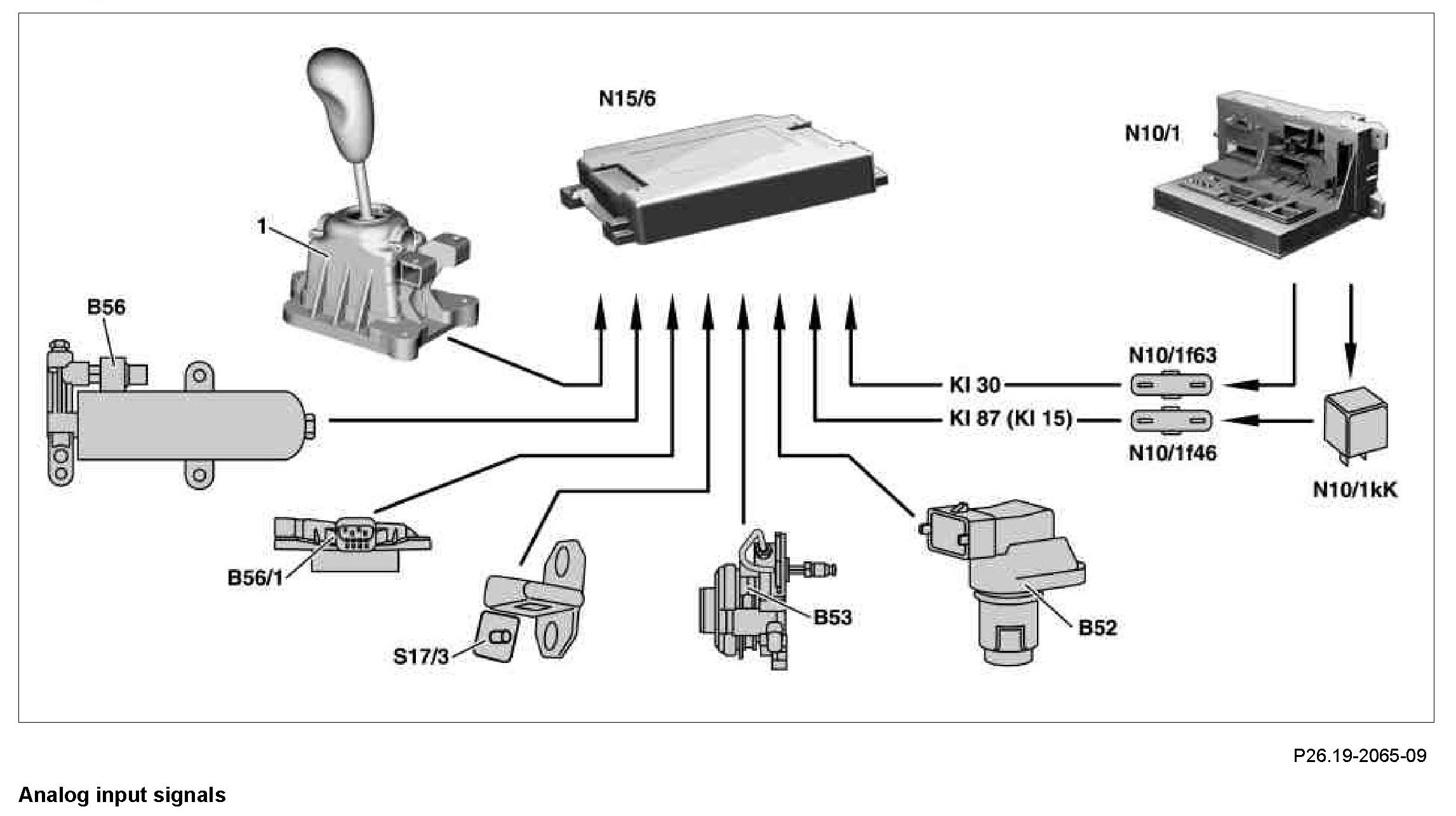 N15/6

N10/1

1

B56

N10/1f63

Kl 30

Kl 87 (Kl 15)

N10/1f46

N10/1kK

B56/1

S17/3

B53

B52

P26.19-2065-09

Analog input signals