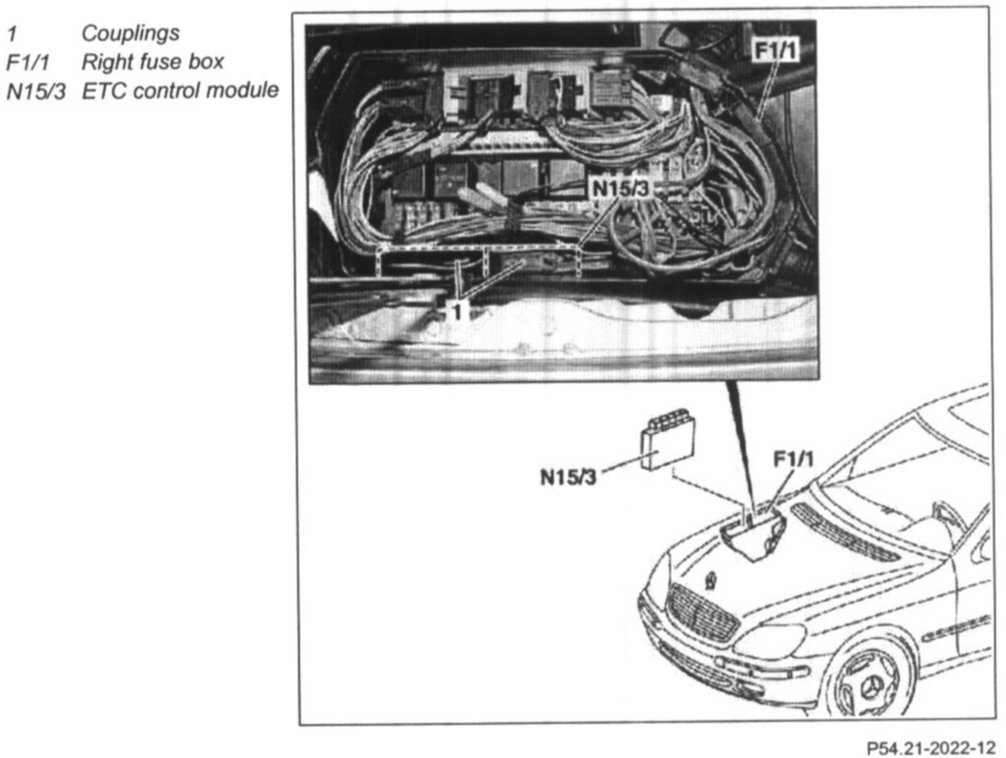 1 Couplings
F1/1 Right fuse box
N15/3 ETC control module

F1/1
N15/3
1

N15/3
F1/1

P54.21-2022-12