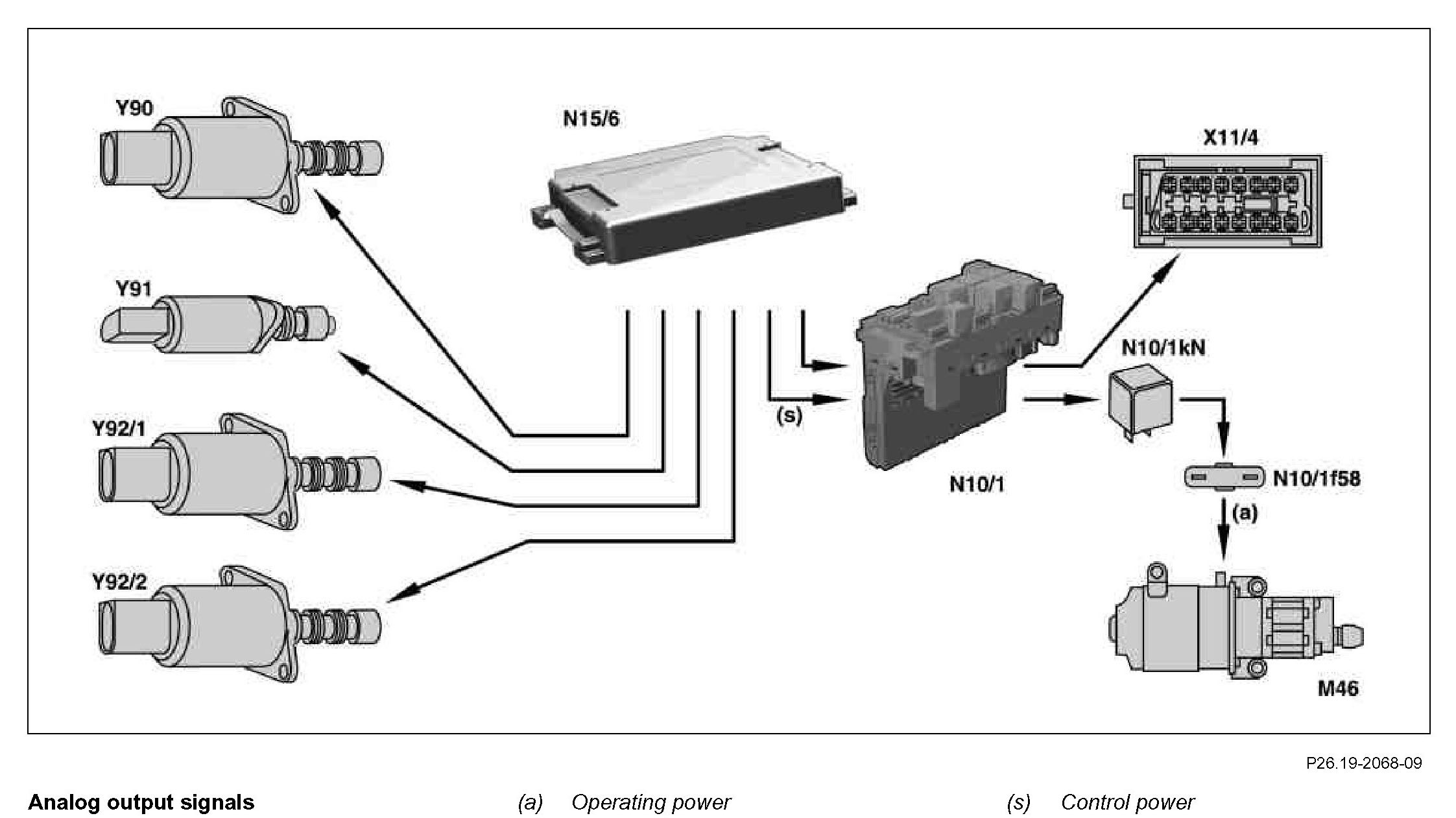 Y90

N15/6

X11/4

Y91

N10/1kN

(s)

Y92/1

N10/1

N10/1f58

(a)

Y92/2

M46

P26.19-2068-09

Analog output signals

(a) Operating power

(s) Control power