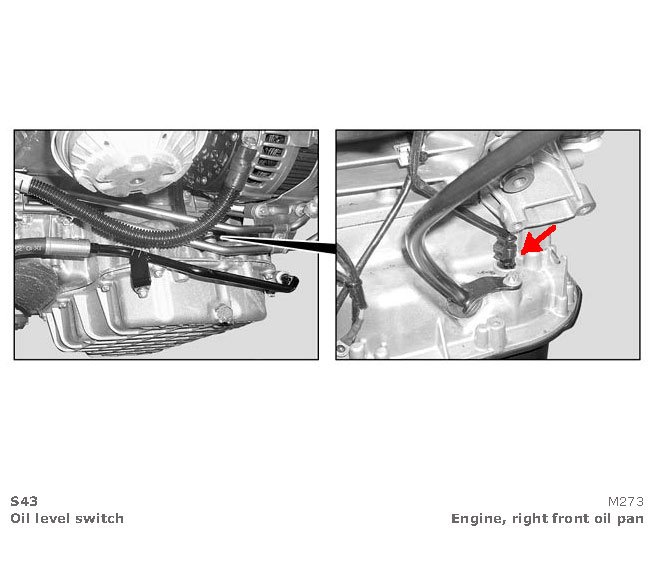 S43
Oil level switch

M273
Engine, right front oil pan