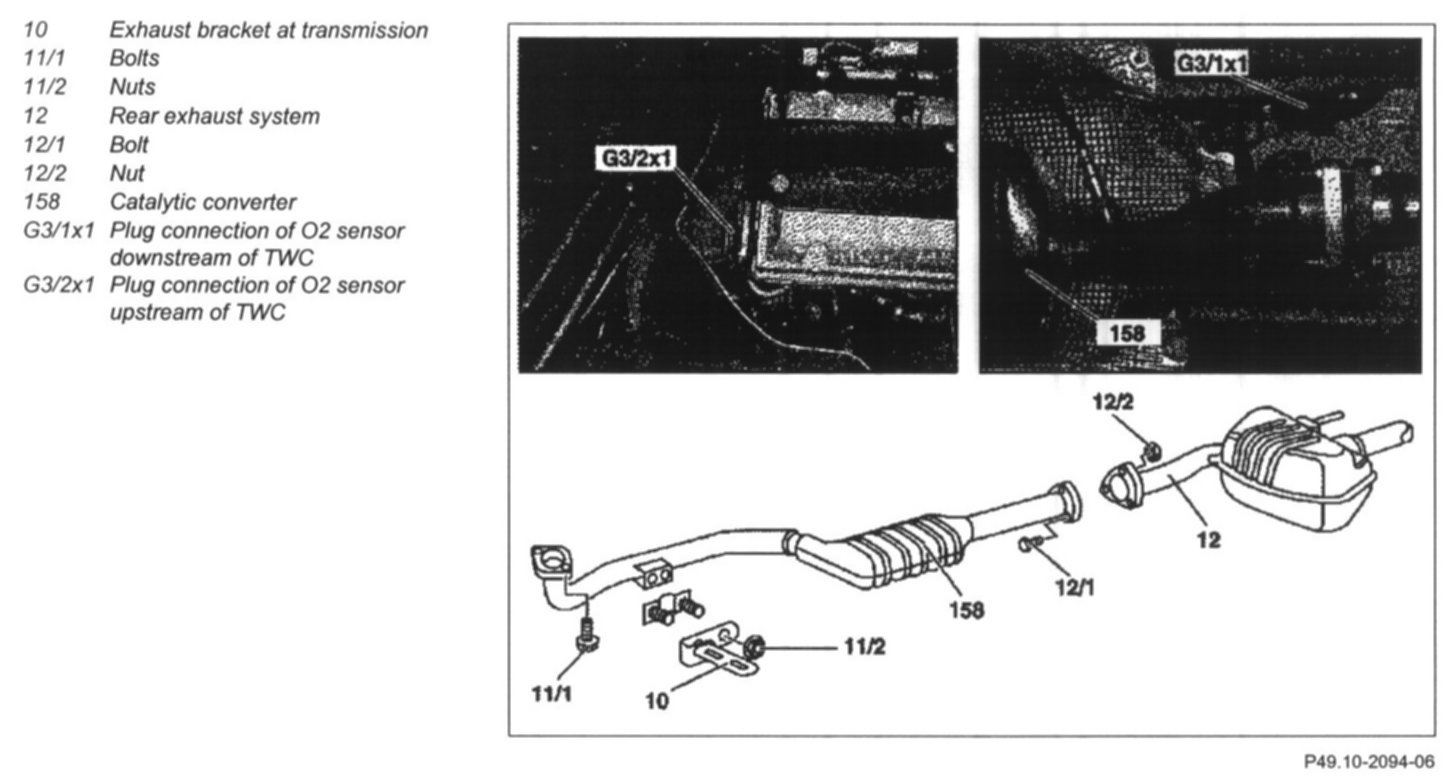 10 Exhaust bracket at transmission
11/1 Bolts
11/2 Nuts
12 Rear exhaust system
12/1 Bolt
12/2 Nut
158 Catalytic converter
G3/1x1 Plug connection of O2 sensor downstream of TWC
G3/2x1 Plug connection of O2 sensor upstream of TWC

G3/2x1
G3/1x1
158
12/2
12
12/1
158
11/2
11/1
10

P49.10-2094-06