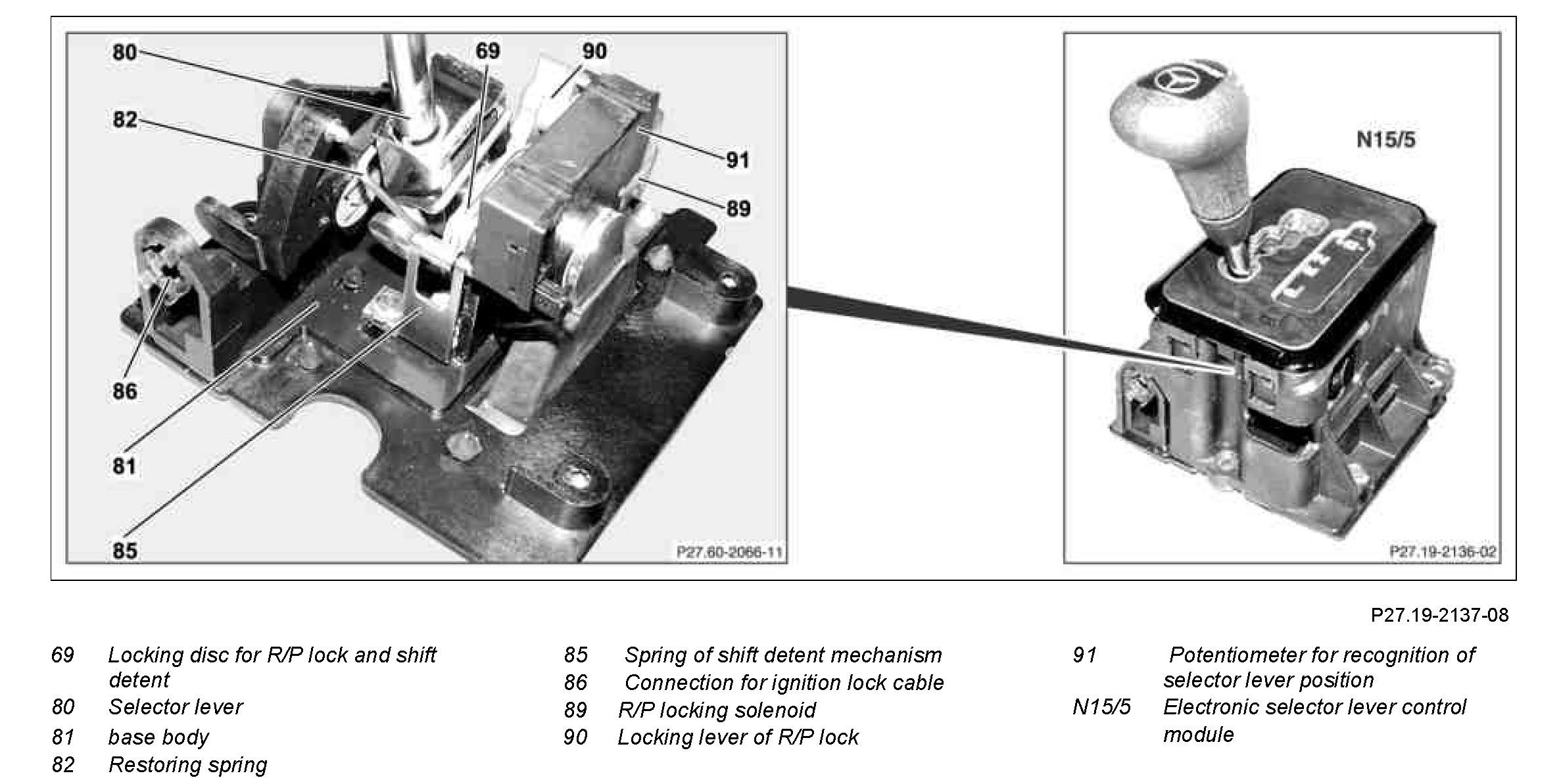 80
69
90
82
91
89
86
81
85
P27.60-2066-11

N15/5
P27.19-2136-02

P27.19-2137-08

69 Locking disc for R/P lock and shift detent
80 Selector lever
81 base body
82 Restoring spring

85 Spring of shift detent mechanism
86 Connection for ignition lock cable
89 R/P locking solenoid
90 Locking lever of R/P lock

91 Potentiometer for recognition of selector lever position
N15/5 Electronic selector lever control module