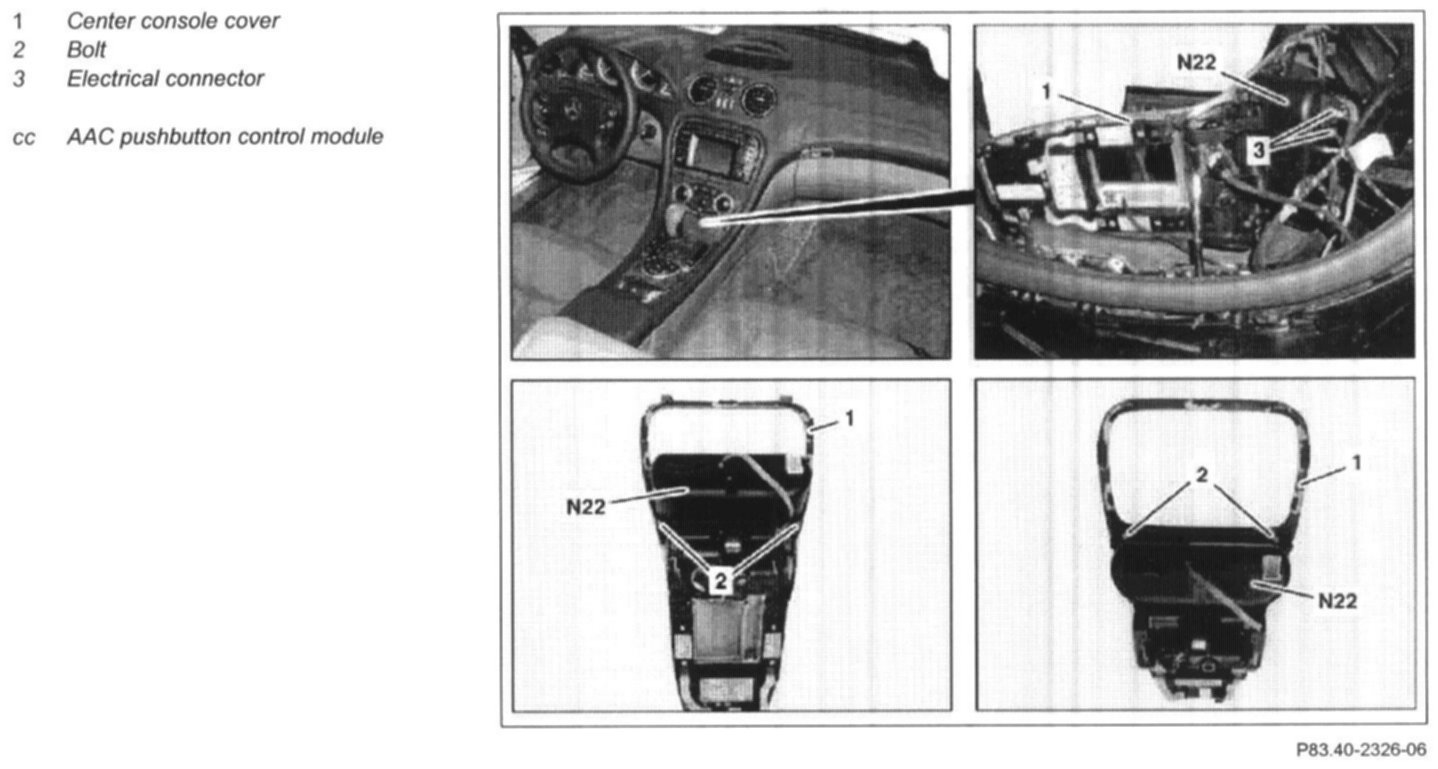 1 Center console cover
2 Bolt
3 Electrical connector

cc AAC pushbutton control module

N22
1
3

1
N22
2

2
1
N22

P83.40-2326-06