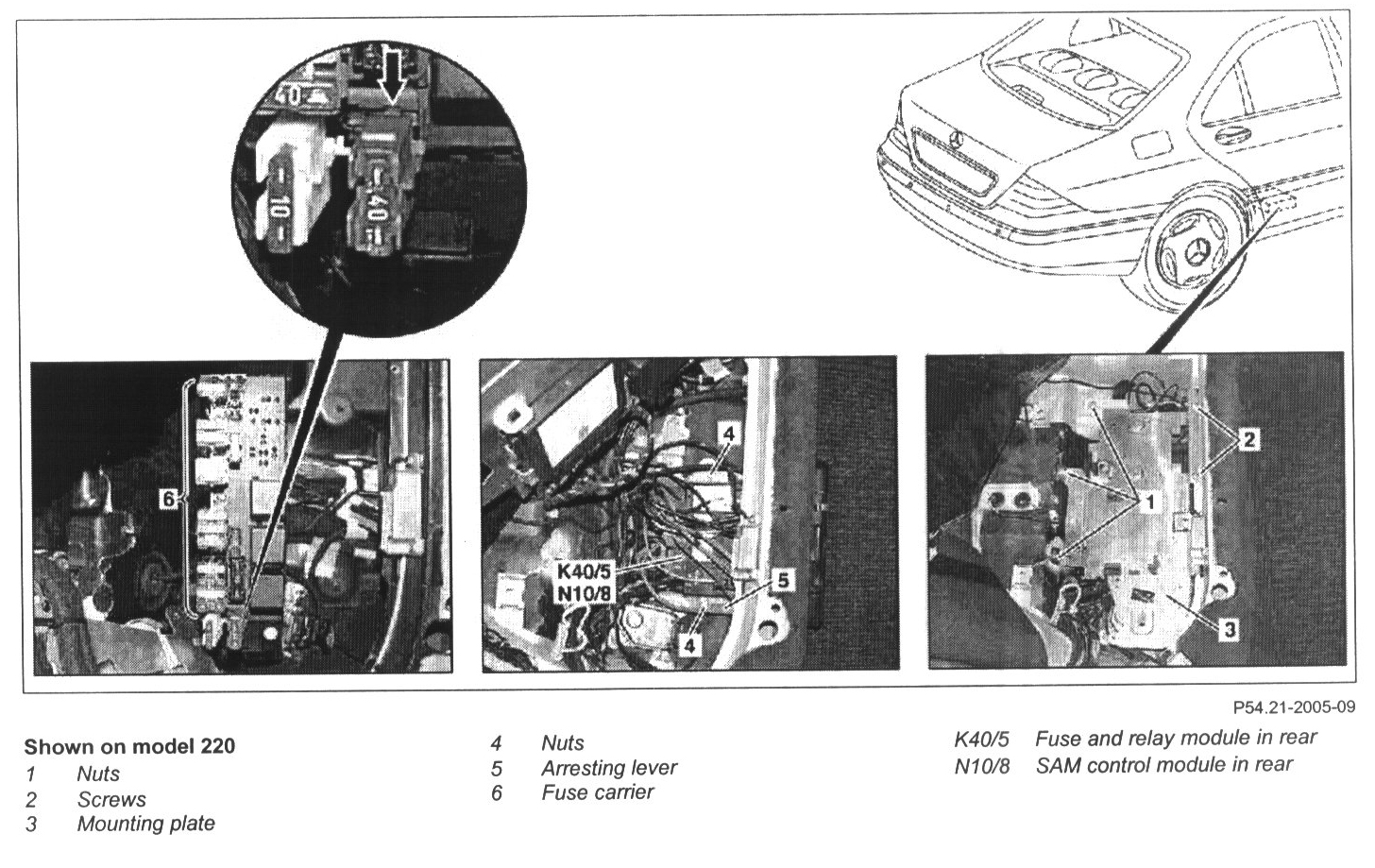 40
10
40
6
4
K40/5
N10/8
5
4
2
1
3

P54.21-2005-09

Shown on model 220
1 Nuts
2 Screws
3 Mounting plate

4 Nuts
5 Arresting lever
6 Fuse carrier

K40/5 Fuse and relay module in rear
N10/8 SAM control module in rear