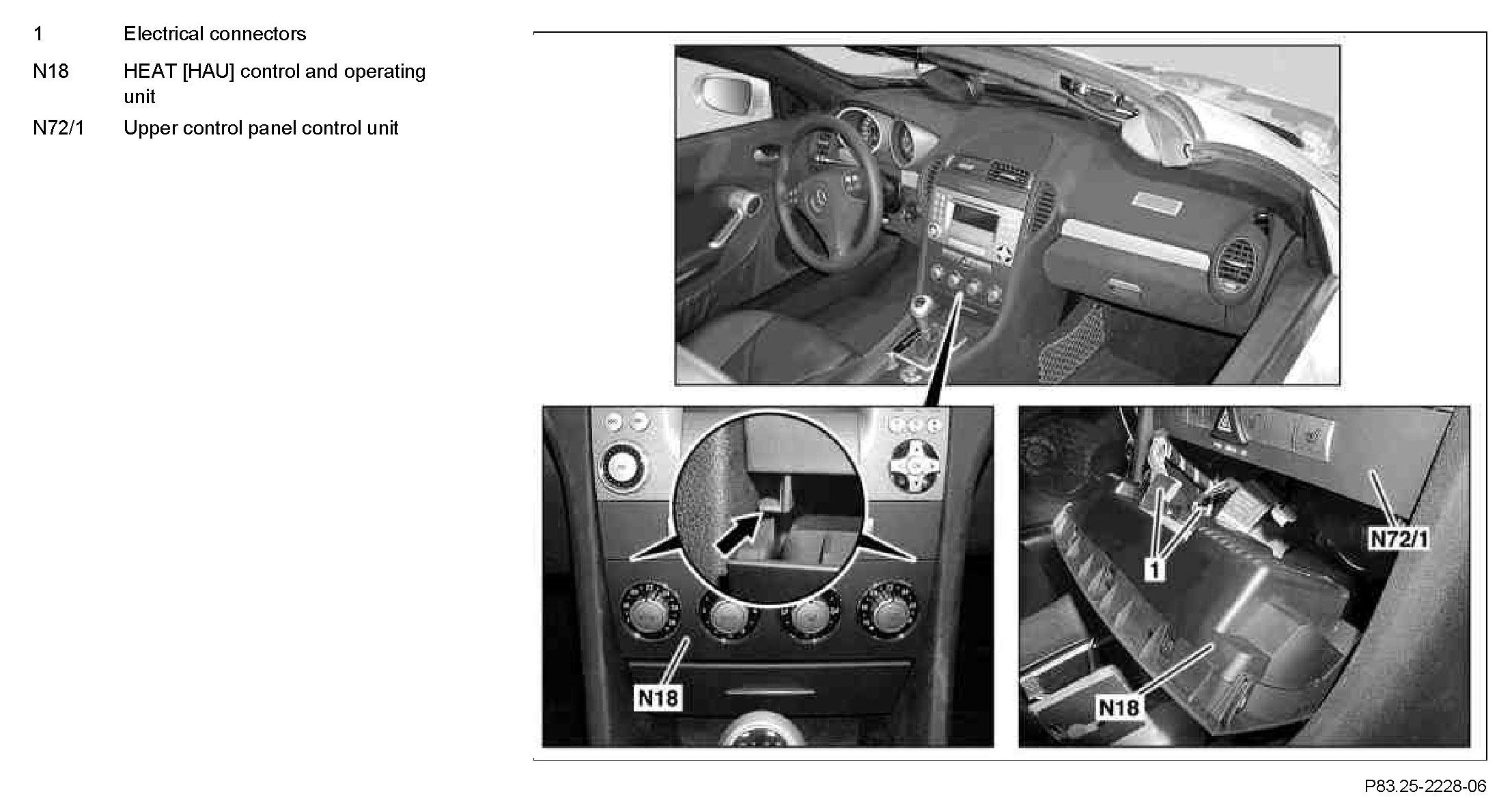 1 Electrical connectors

N18 HEAT [HAU] control and operating unit

N72/1 Upper control panel control unit

N18

N72/1

1

N18

P83.25-2228-06