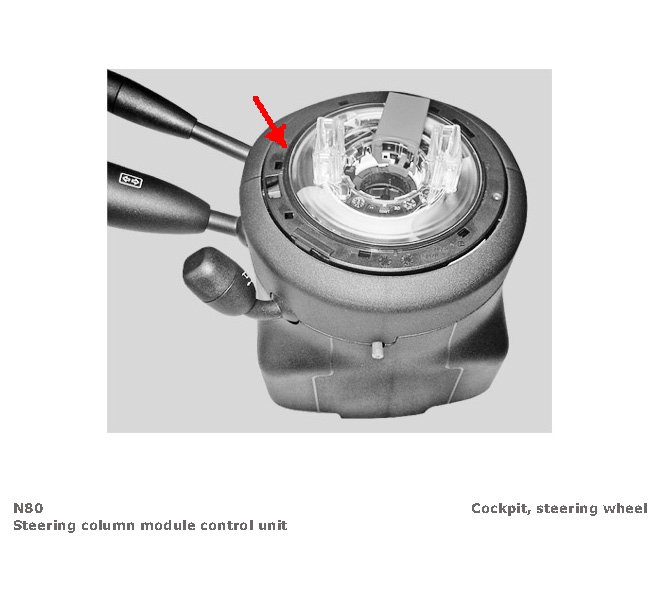 N80
Steering column module control unit

Cockpit, steering wheel