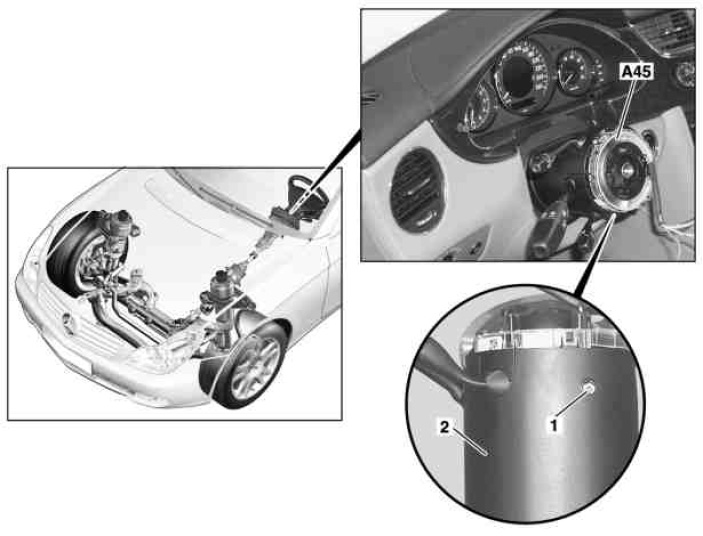 A45

2

1