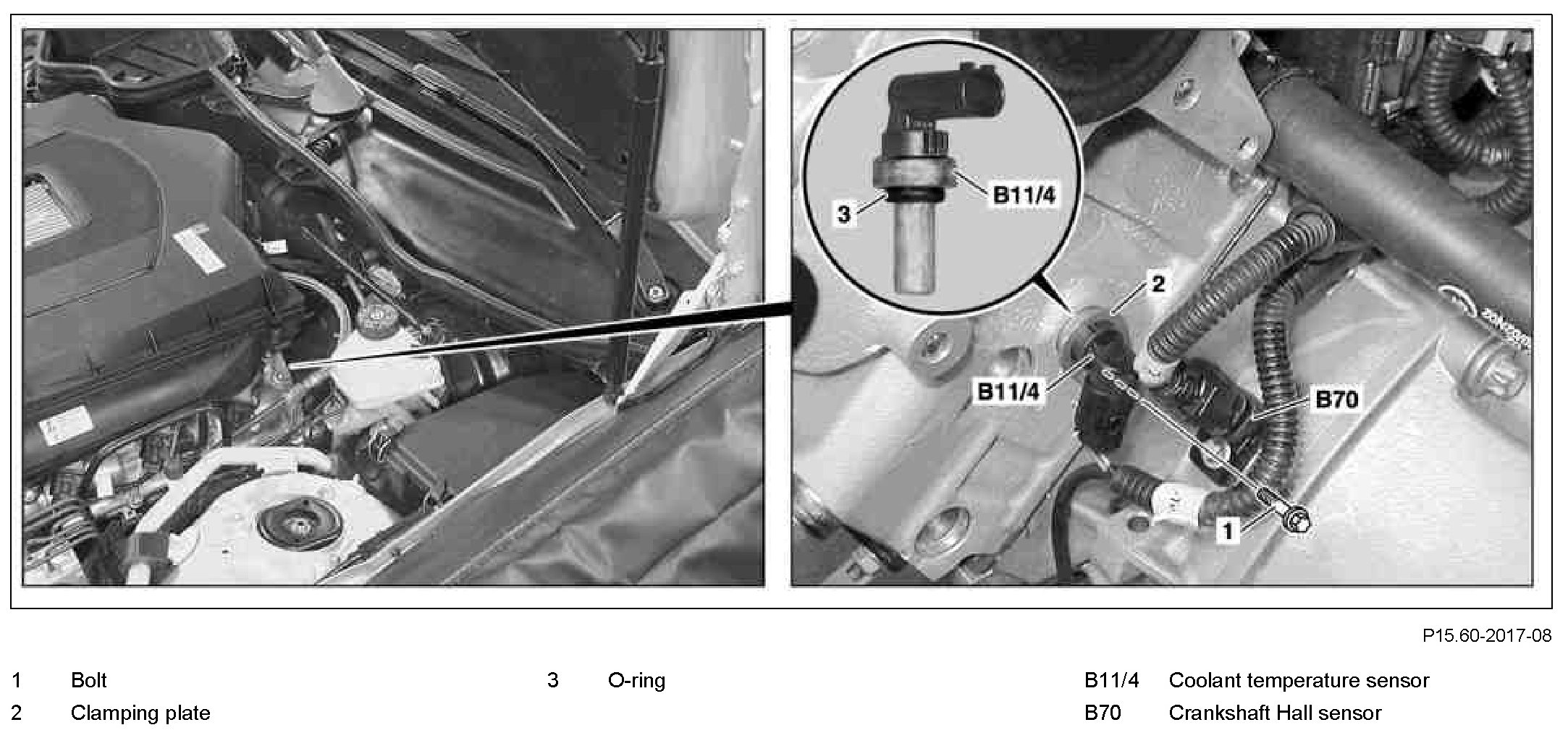 3

B11/4

2

B11/4

B70

1

P15.60-2017-08

1 Bolt

2 Clamping plate

3 O-ring

B11/4 Coolant temperature sensor

B70 Crankshaft Hall sensor