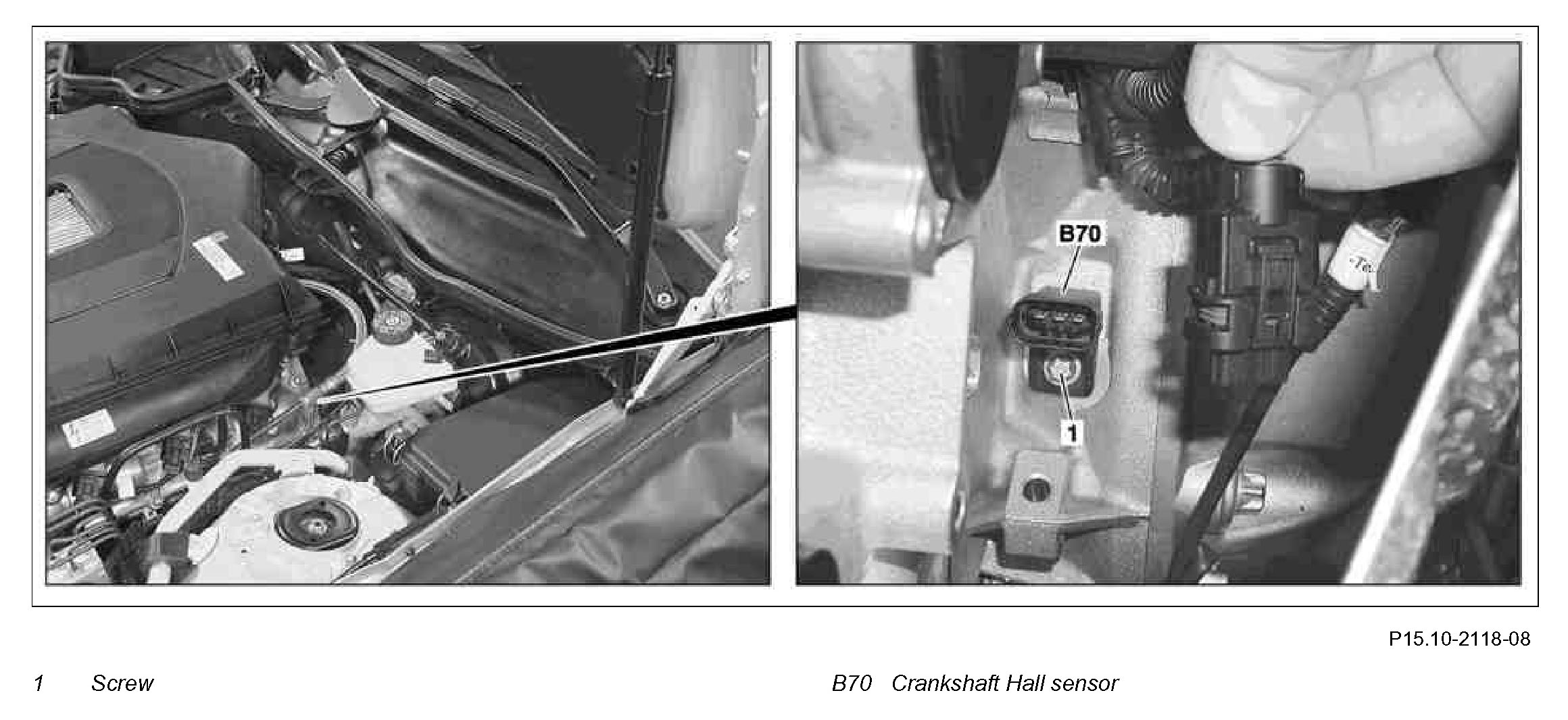 B70

1

P15.10-2118-08

1 Screw

B70 Crankshaft Hall sensor