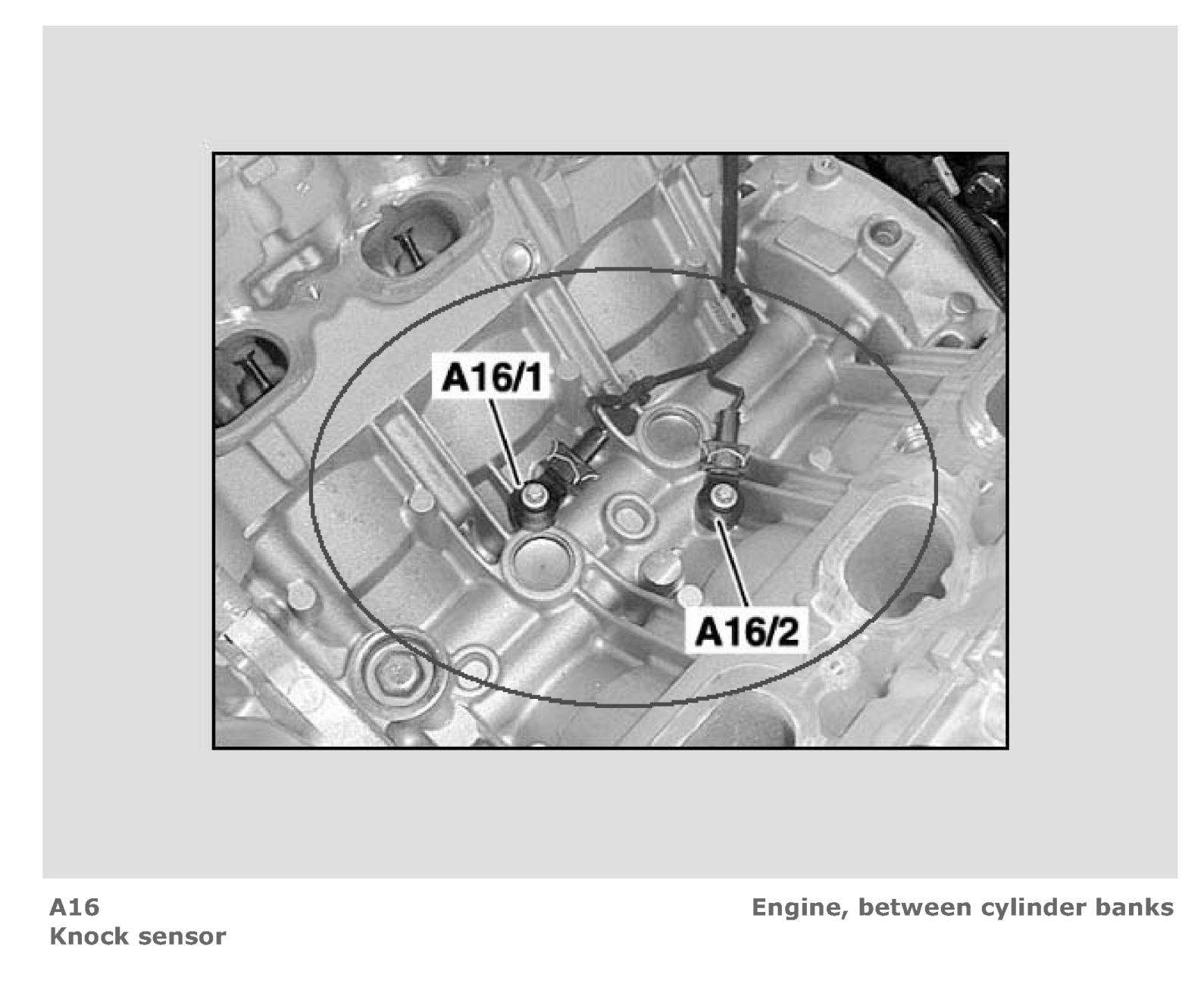 A16/1

A16/2

A16
Knock sensor

Engine, between cylinder banks