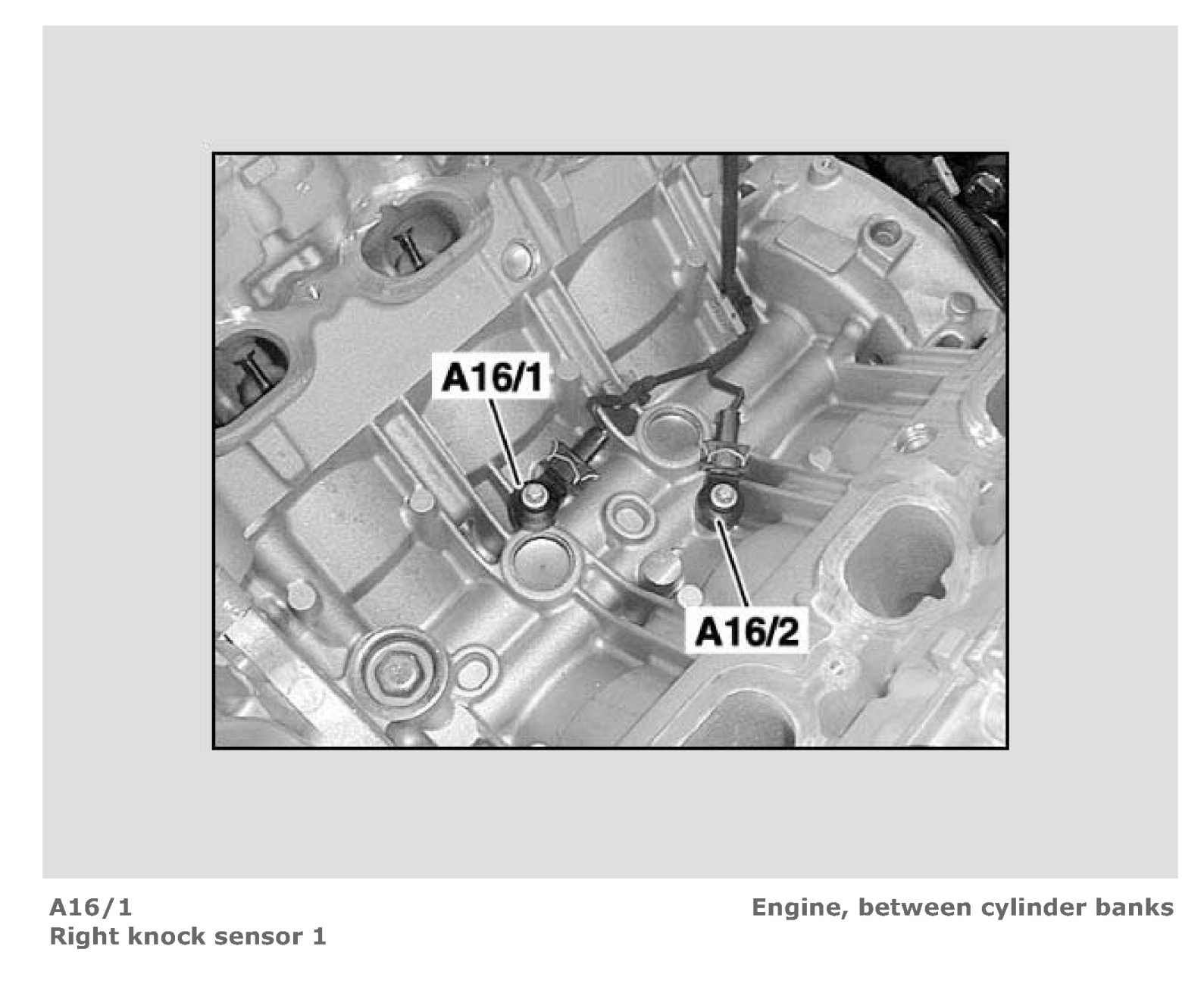 A16/1

A16/2

A16/1
Right knock sensor 1

Engine, between cylinder banks