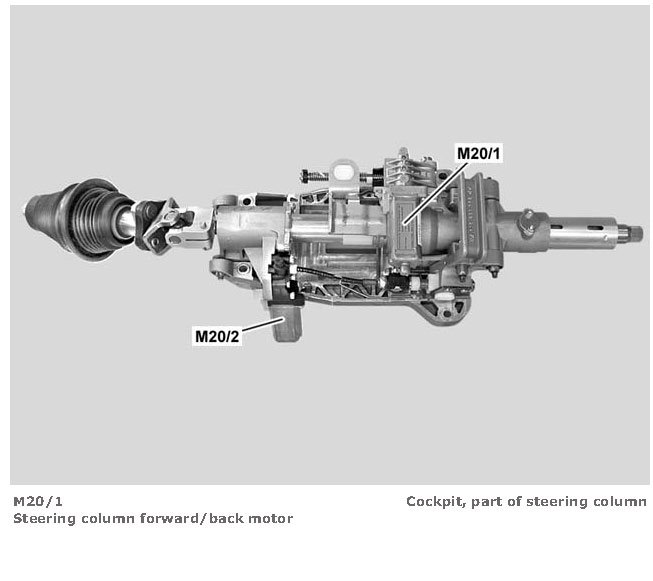 M20/1

M20/2

M20/1
Steering column forward/back motor

Cockpit, part of steering column