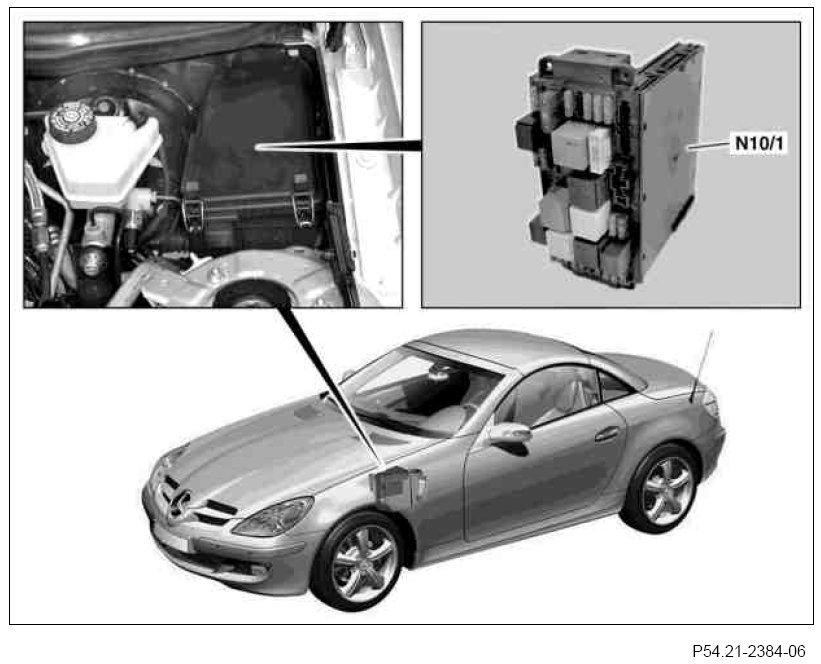 N10/1

P54.21-2384-06