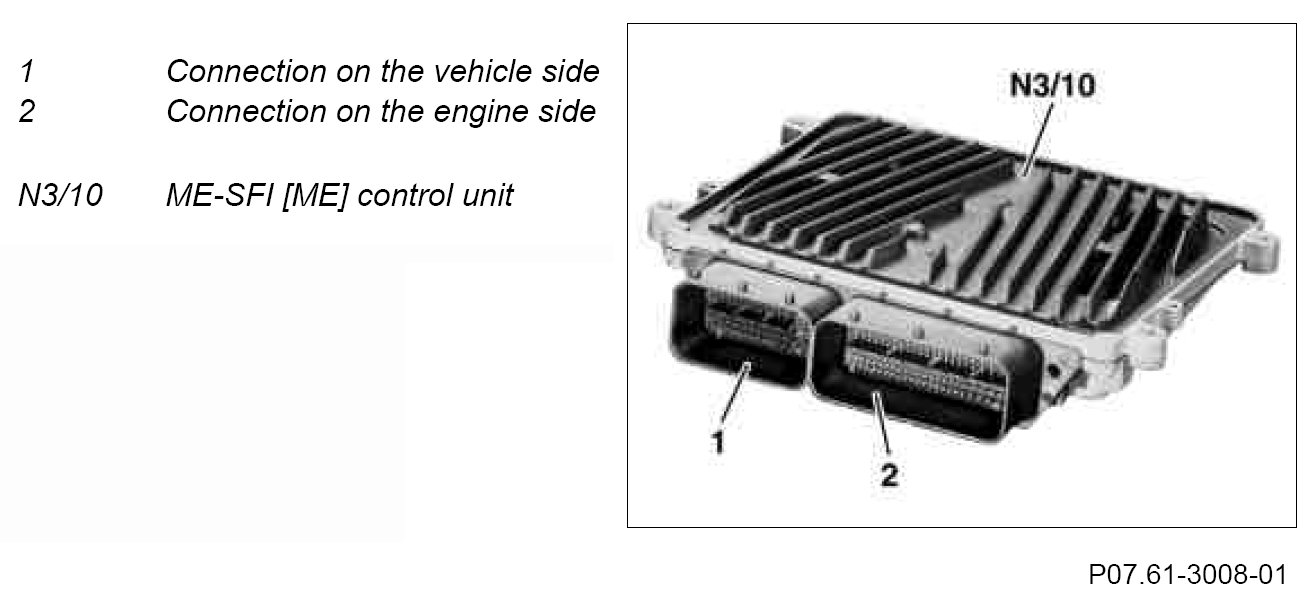 1 Connection on the vehicle side
2 Connection on the engine side

N3/10 ME-SFI [ME] control unit

N3/10

1

2

P07.61-3008-01