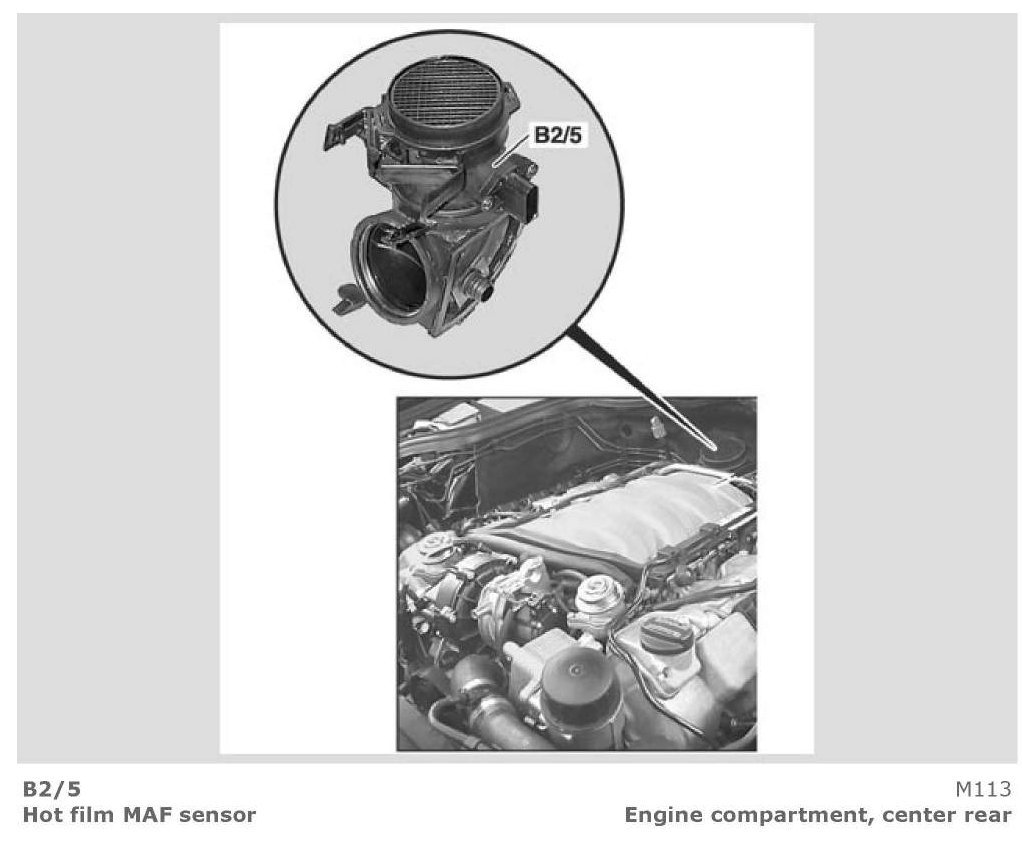 B2/5

B2/5
Hot film MAF sensor

M113
Engine compartment, center rear