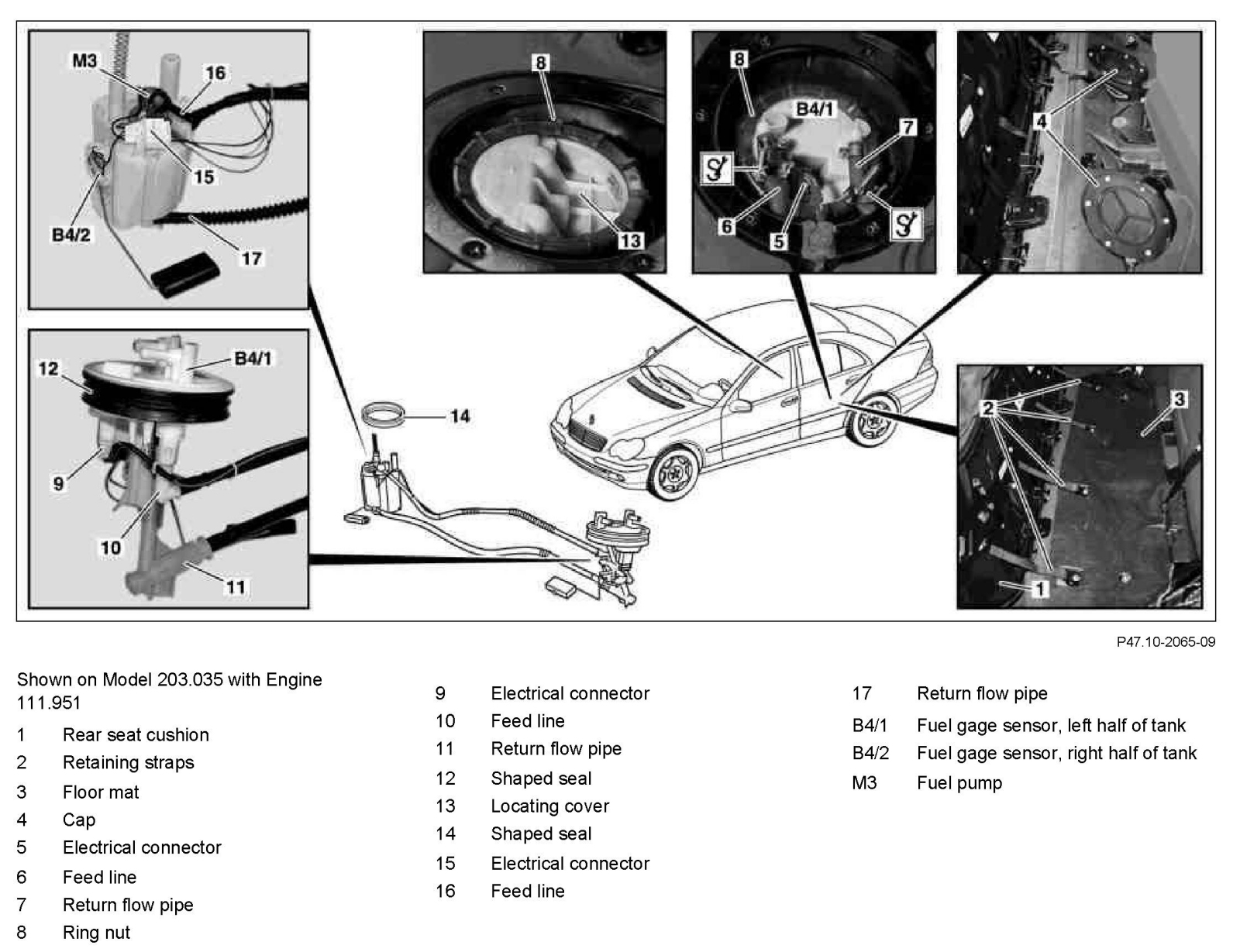 M3
16
15
B4/2
17
8
13
8
B4/1
7
6
5
4
12
B4/1
9
10
11
14
2
3
1

P47.10-2065-09

Shown on Model 203.035 with Engine 111.951

1 Rear seat cushion
2 Retaining straps
3 Floor mat
4 Cap
5 Electrical connector
6 Feed line
7 Return flow pipe
8 Ring nut

9 Electrical connector
10 Feed line
11 Return flow pipe
12 Shaped seal
13 Locating cover
14 Shaped seal
15 Electrical connector
16 Feed line

17 Return flow pipe
B4/1 Fuel gage sensor, left half of tank
B4/2 Fuel gage sensor, right half of tank
M3 Fuel pump