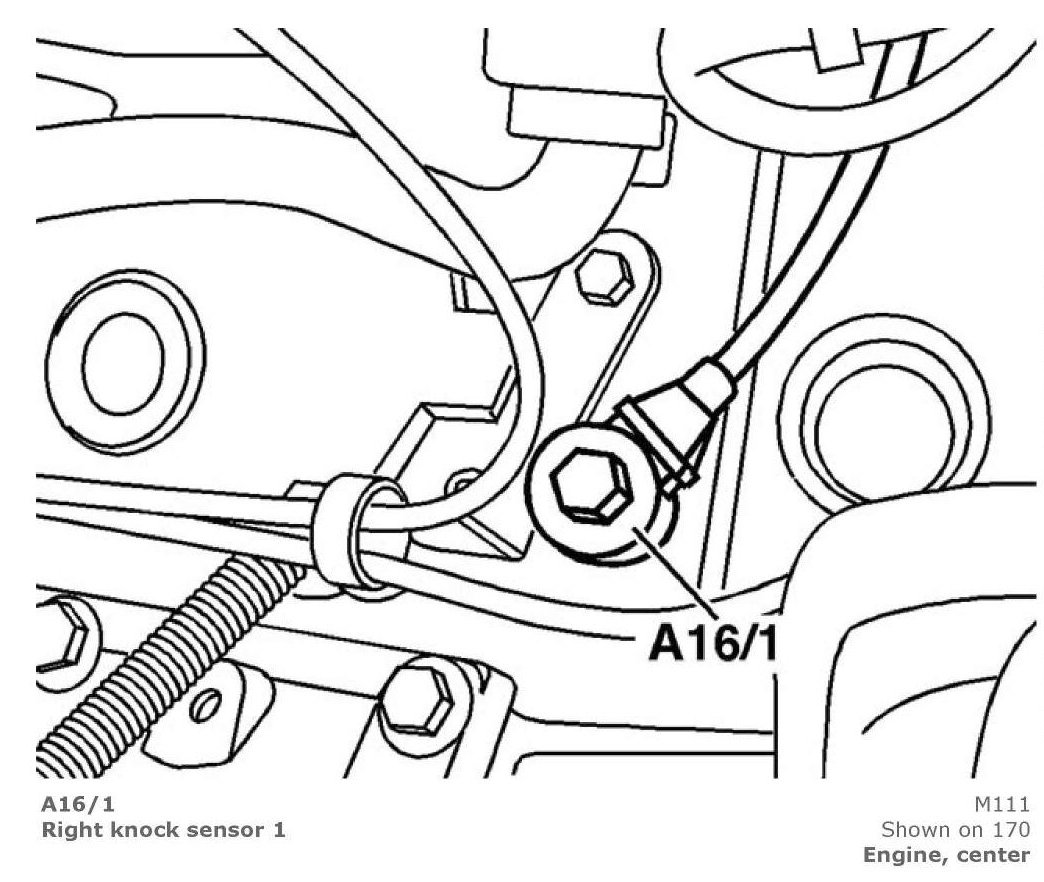 A16/1

A16/1
Right knock sensor 1

M111
Shown on 170
Engine, center