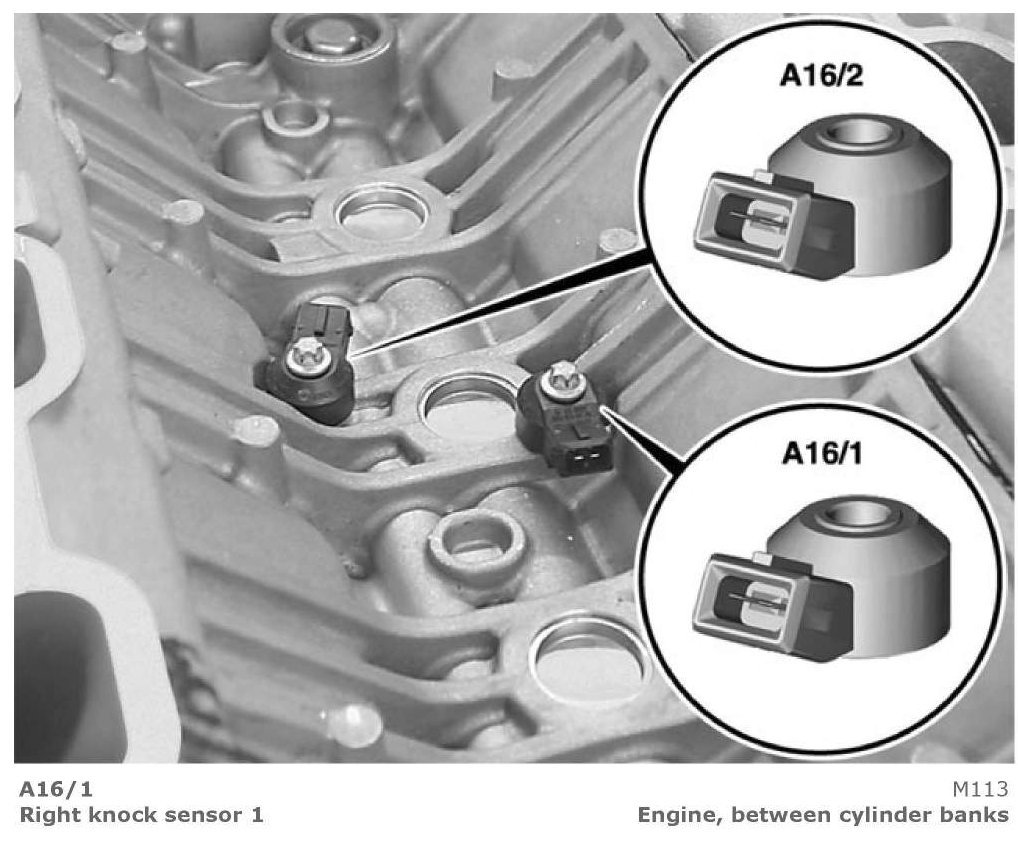 A16/2

A16/1

A16/1
Right knock sensor 1

M113
Engine, between cylinder banks