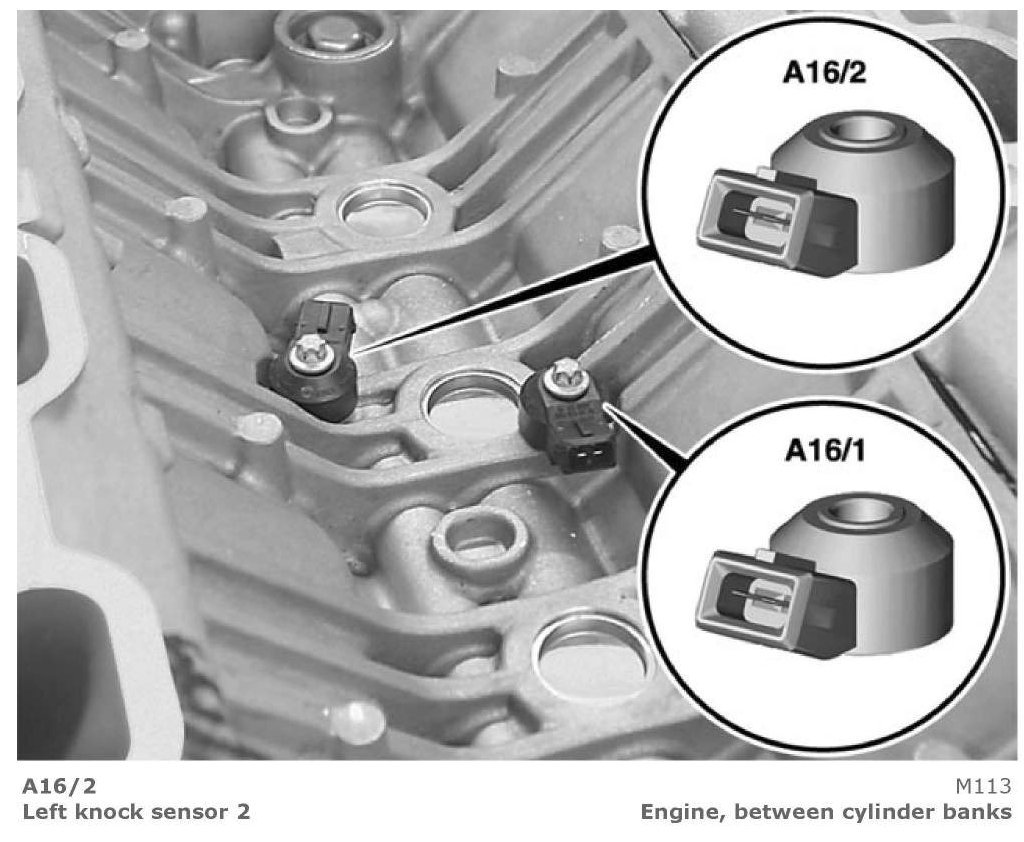 A16/2

A16/1

A16/2
Left knock sensor 2

M113
Engine, between cylinder banks