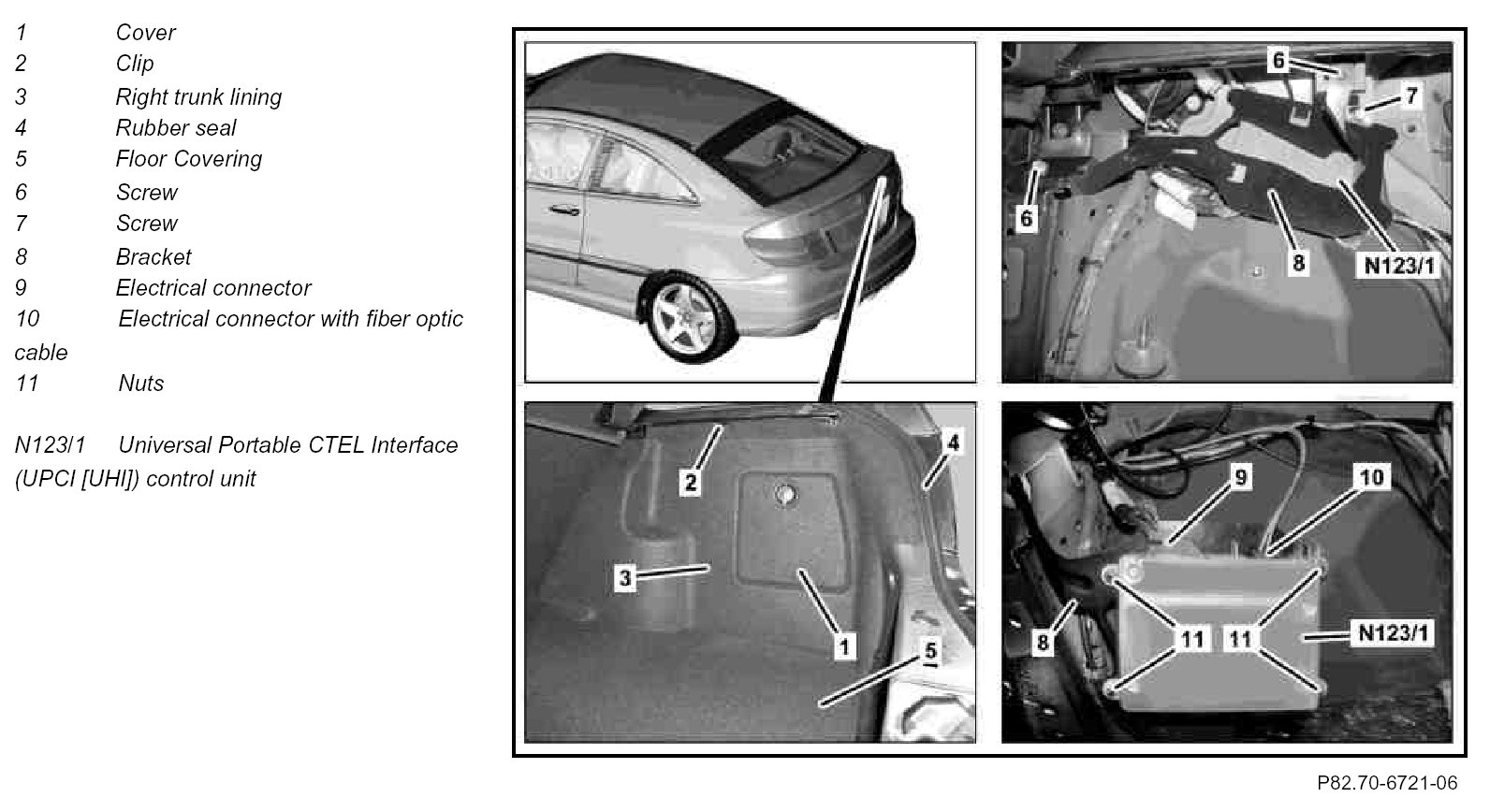 1 Cover
2 Clip
3 Right trunk lining
4 Rubber seal
5 Floor Covering
6 Screw
7 Screw
8 Bracket
9 Electrical connector
10 Electrical connector with fiber optic cable
11 Nuts

N123/1 Universal Portable CTEL Interface (UPCI [UHI]) control unit

6
7
6
8
N123/1
2
4
3
1
5
9
10
8
11
11
N123/1

P82.70-6721-06