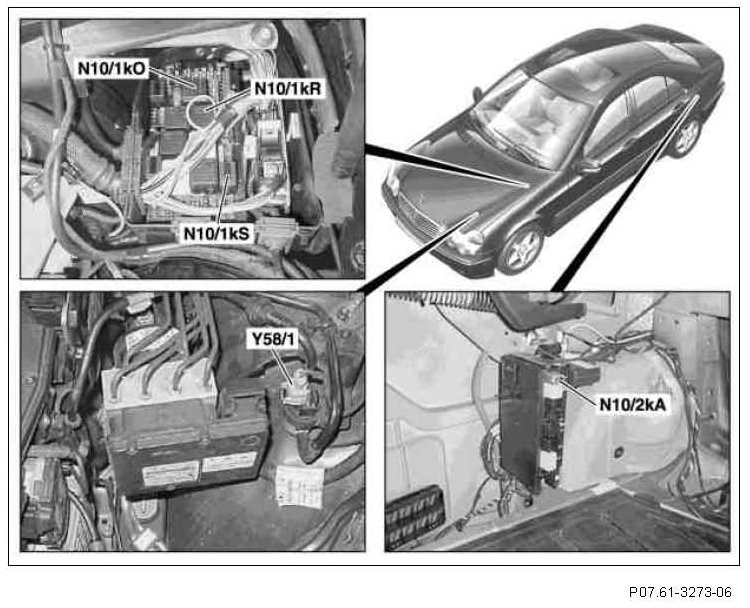 N10/1kO
N10/1kR
N10/1kS
Y58/1
N10/2kA
P07.61-3273-06